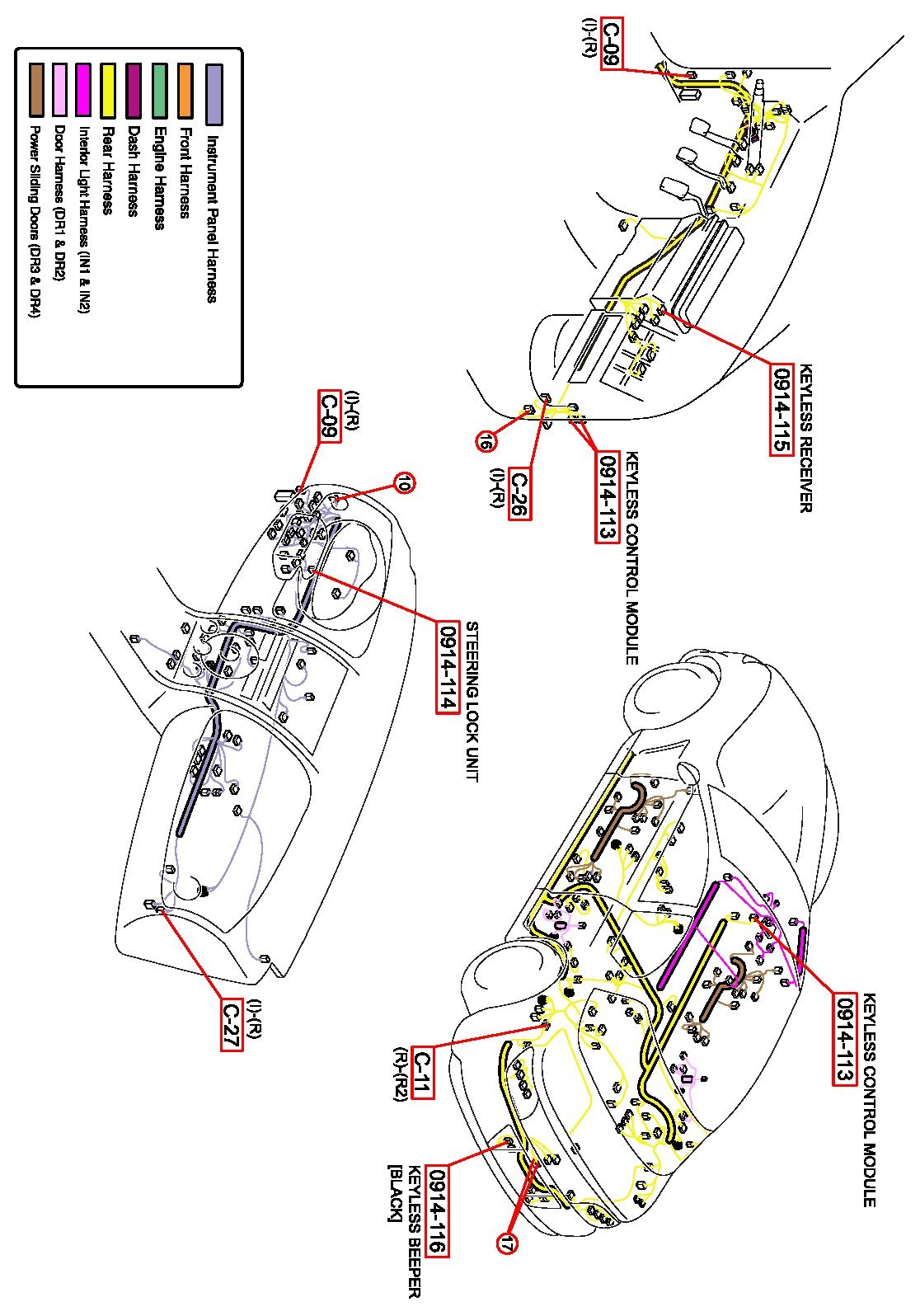 Instrument Panel Harness
Front Harness
Engine Harness
Dash Harness
Rear Harness
Interior Light Harness (IN1 & IN2)
Door Harness (DR1 & DR2)
Power Sliding Doors (DR3 & DR4)

C-09
(I)-(R)

KEYLESS RECEIVER
0914-115

KEYLESS CONTROL MODULE
0914-113

C-26
(I)-(R)

16

(I)-(R)
C-09

10

STEERING LOCK UNIT
0914-114

(I)-(R)
C-27

KEYLESS CONTROL MODULE
0914-113

C-11
(R)-(R2)

0914-116
KEYLESS BEEPER
[BLACK]

17