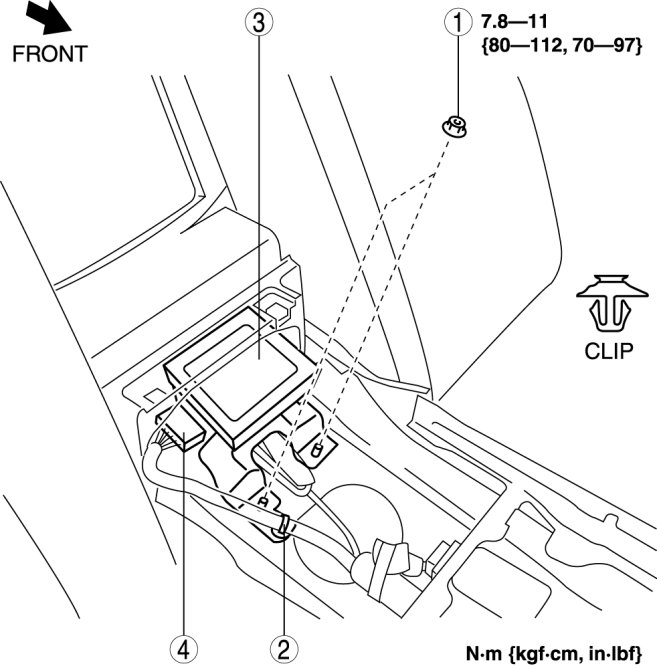 FRONT

3

1 7.8—11 {80—112, 70—97}

CLIP

4

2

N·m {kgf·cm, in·lbf}