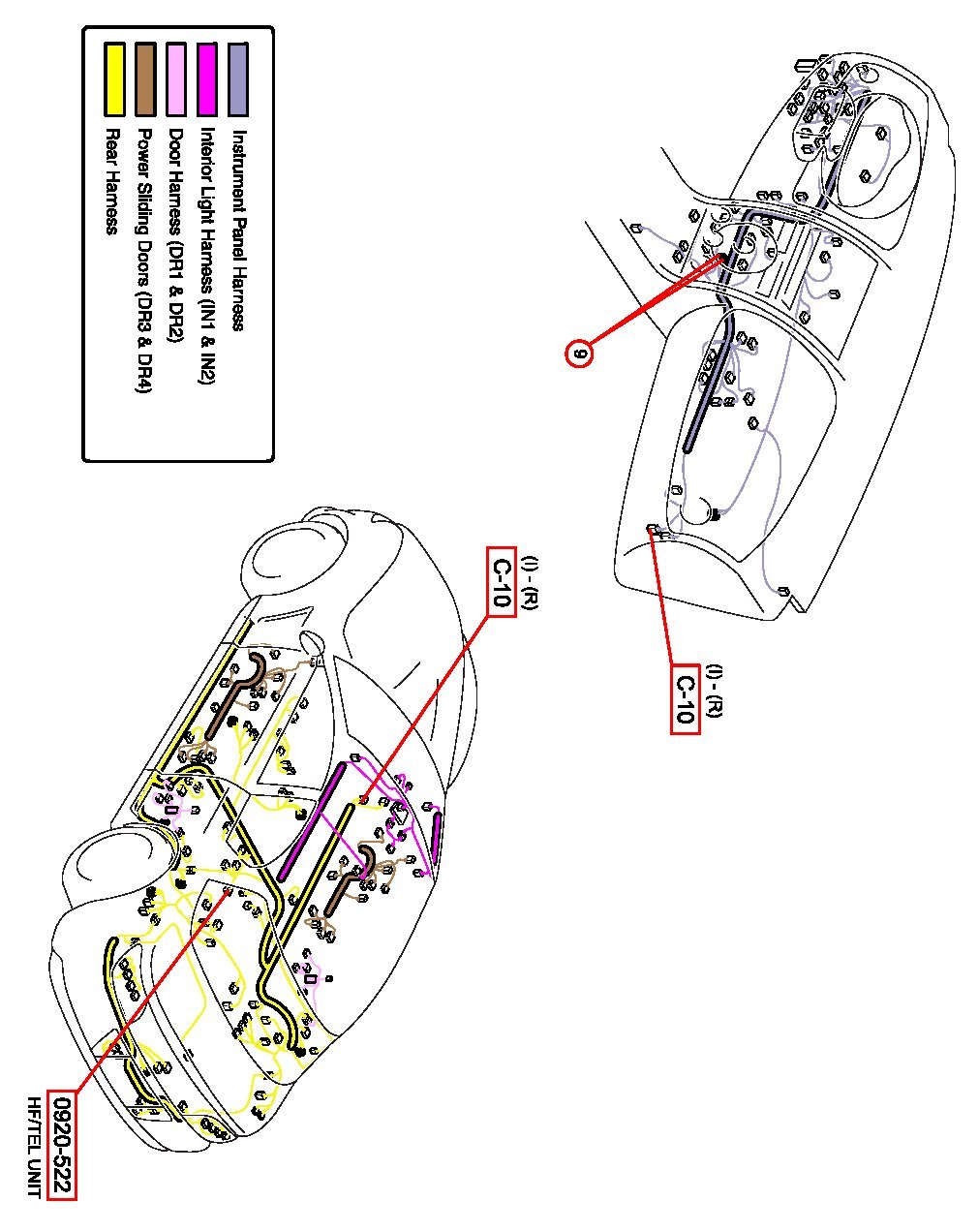 Instrument Panel Harness
Interior Light Harness (IN1 & IN2)
Door Harness (DR1 & DR2)
Power Sliding Doors (DR3 & DR4)
Rear Harness

9

(I) - (R)
C-10

(I) - (R)
C-10

0920-522
HF/TEL UNIT