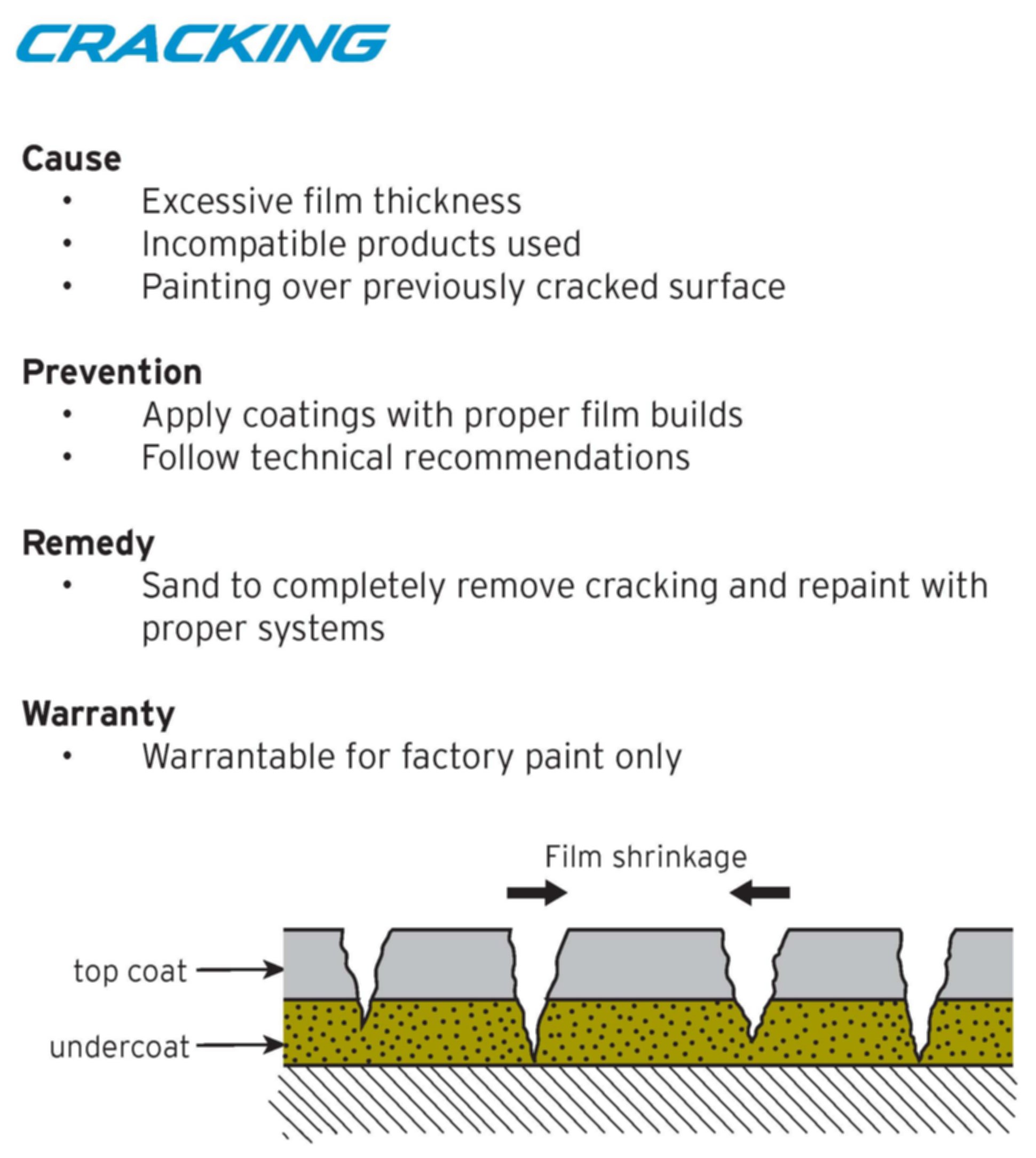 CRACKING

Cause
• Excessive film thickness
• Incompatible products used
• Painting over previously cracked surface

Prevention
• Apply coatings with proper film builds
• Follow technical recommendations

Remedy
• Sand to completely remove cracking and repaint with proper systems

Warranty
• Warrantable for factory paint only

Film shrinkage

top coat

undercoat