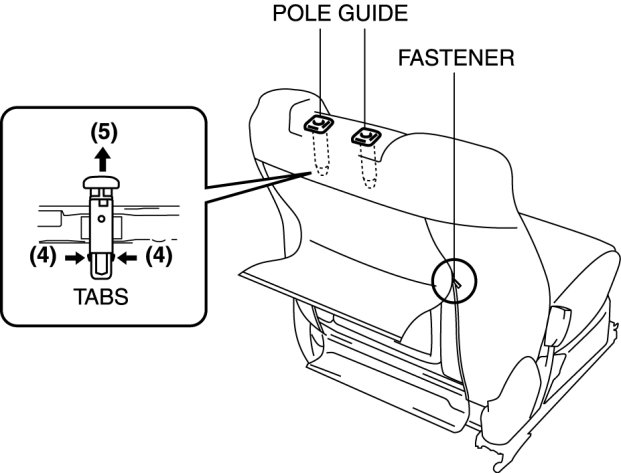 POLE GUIDE

FASTENER

(5)

(4)

(4)

TABS