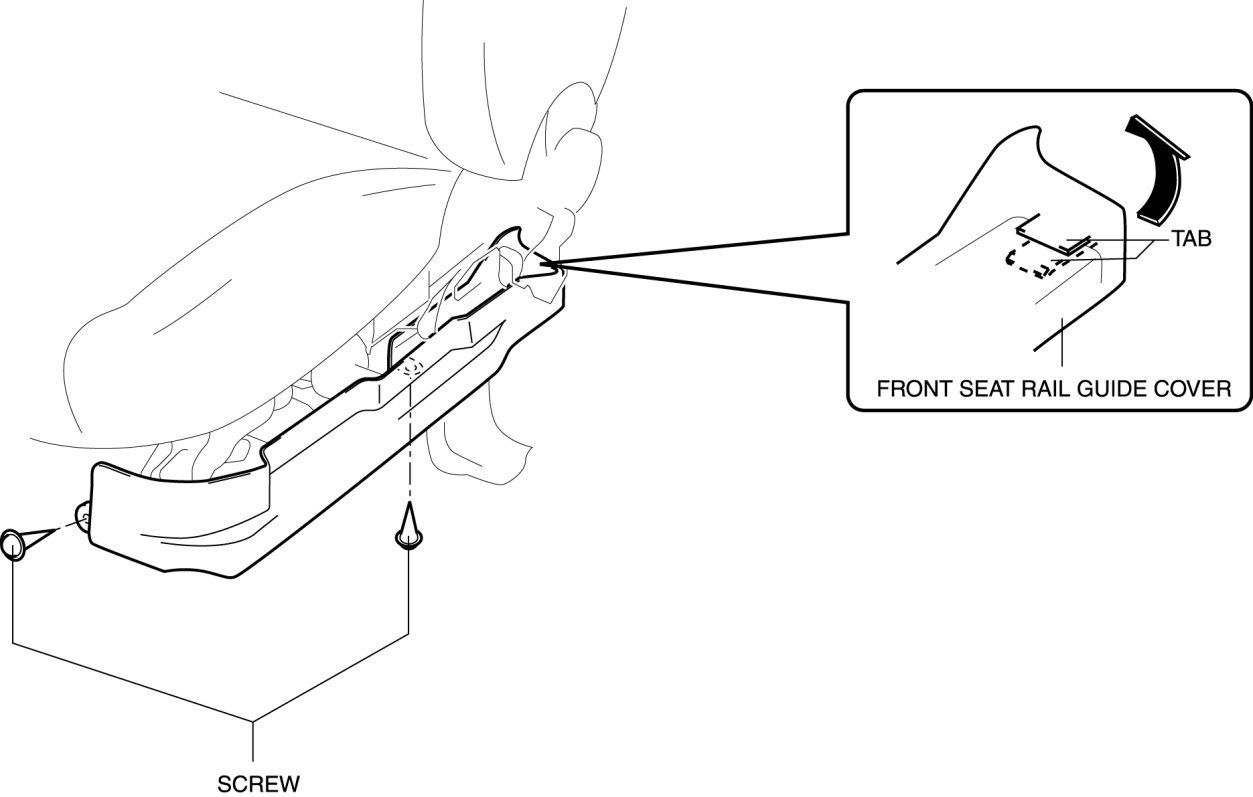 TAB
FRONT SEAT RAIL GUIDE COVER
SCREW