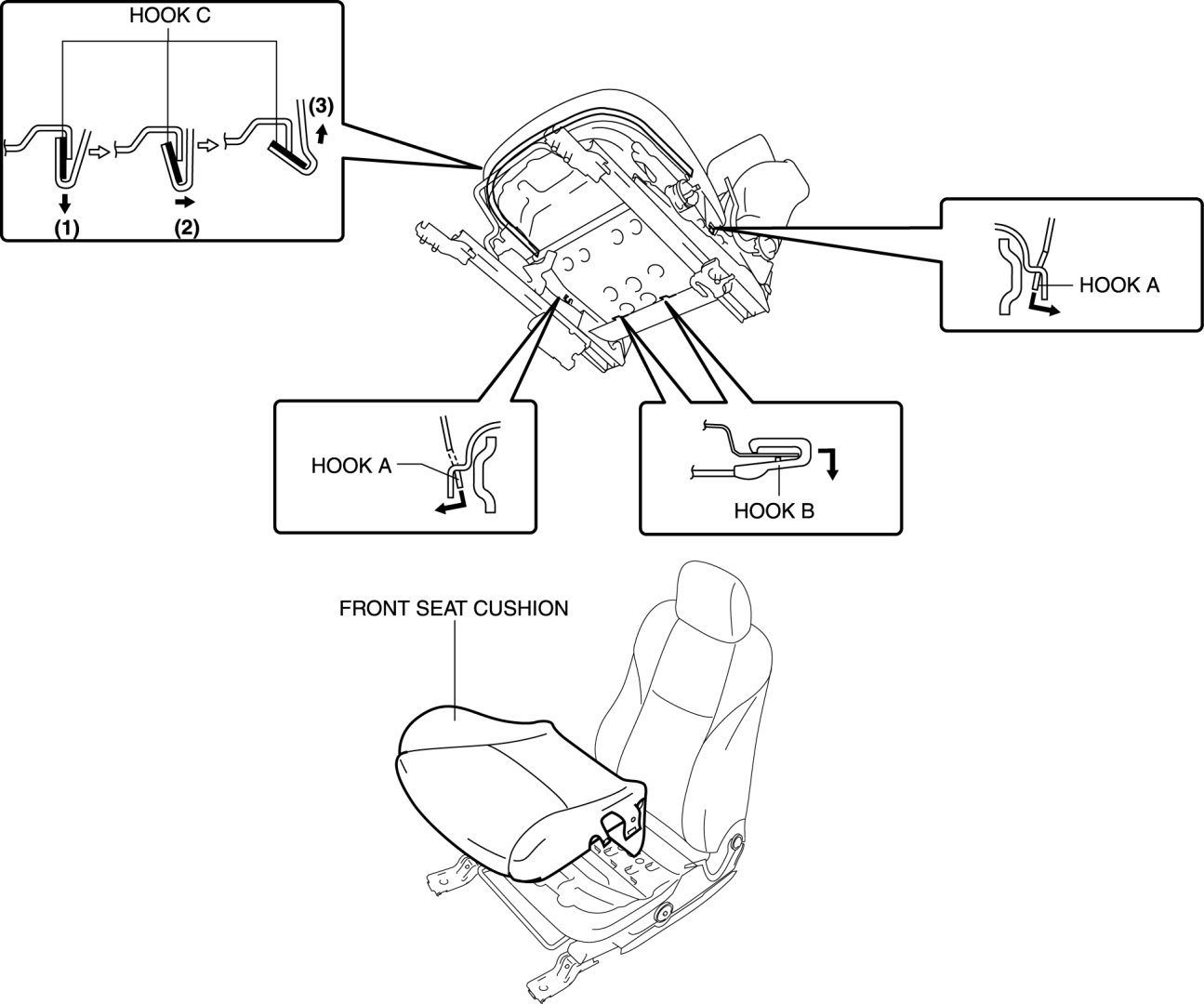 HOOK C

(3)

(1)

(2)

HOOK A

HOOK A

HOOK B

FRONT SEAT CUSHION