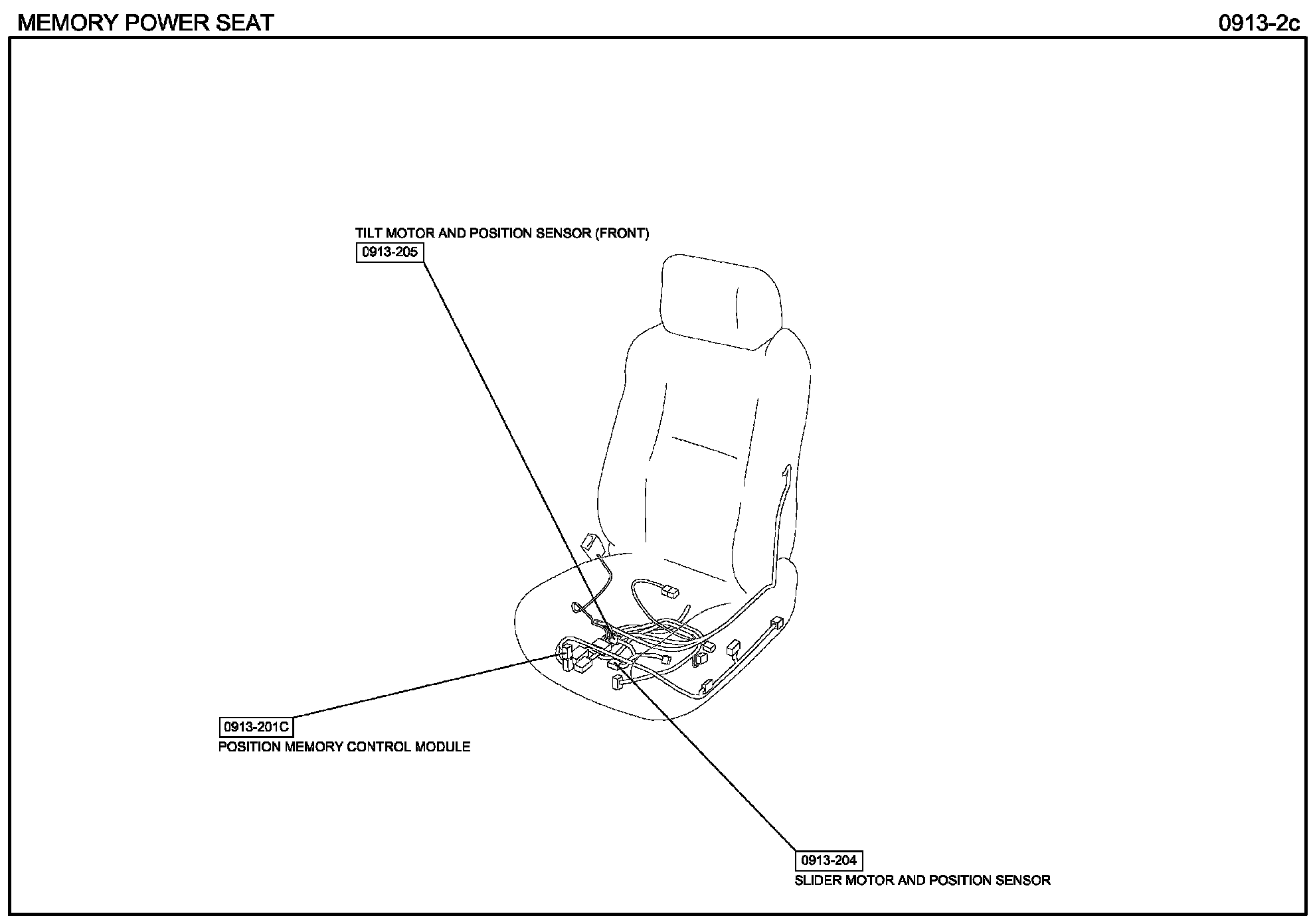 MEMORY POWER SEAT

0913-2c

TILT MOTOR AND POSITION SENSOR (FRONT)
0913-205

0913-201C
POSITION MEMORY CONTROL MODULE

0913-204
SLIDER MOTOR AND POSITION SENSOR