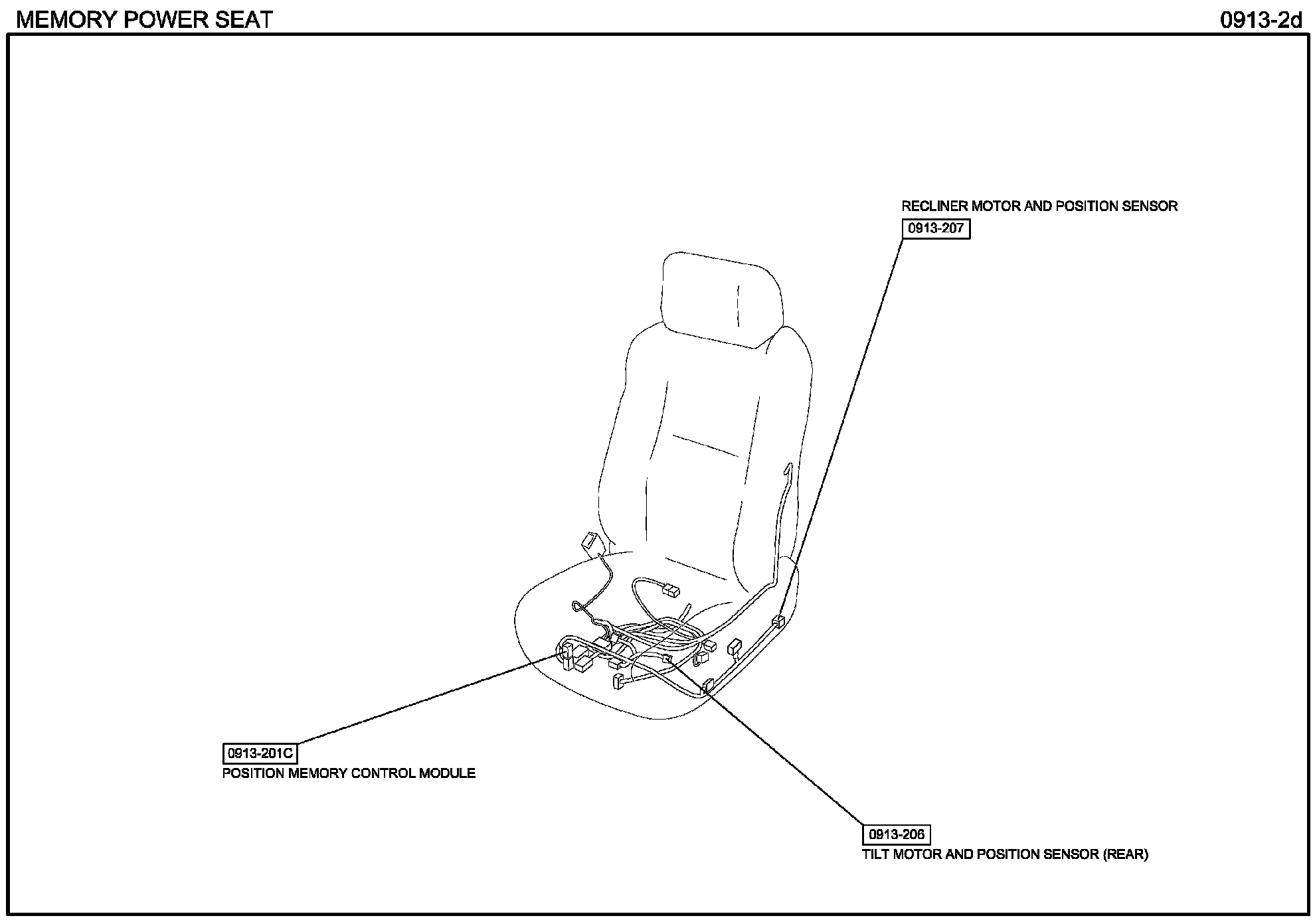 MEMORY POWER SEAT

0913-2d

RECLINER MOTOR AND POSITION SENSOR
0913-207

0913-201C
POSITION MEMORY CONTROL MODULE

0913-206
TILT MOTOR AND POSITION SENSOR (REAR)