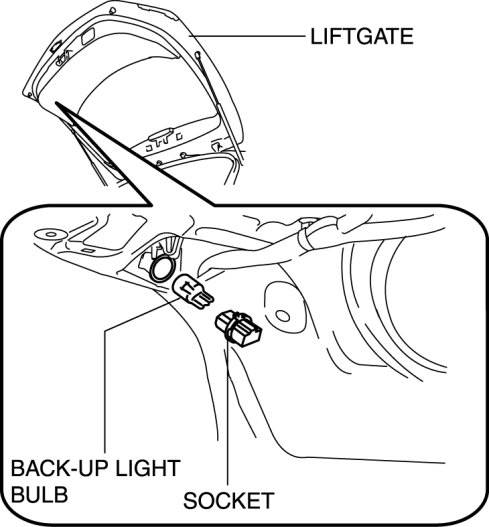 LIFTGATE

BACK-UP LIGHT BULB

SOCKET