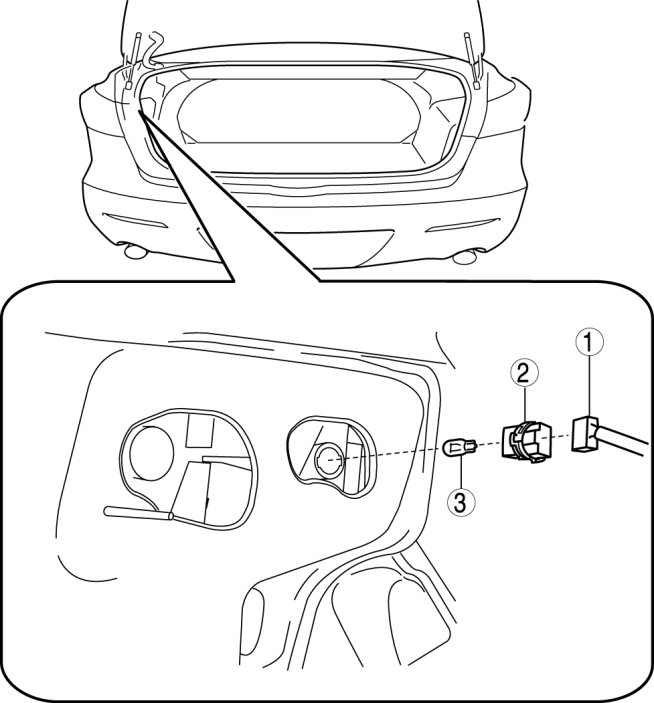 1
2
3