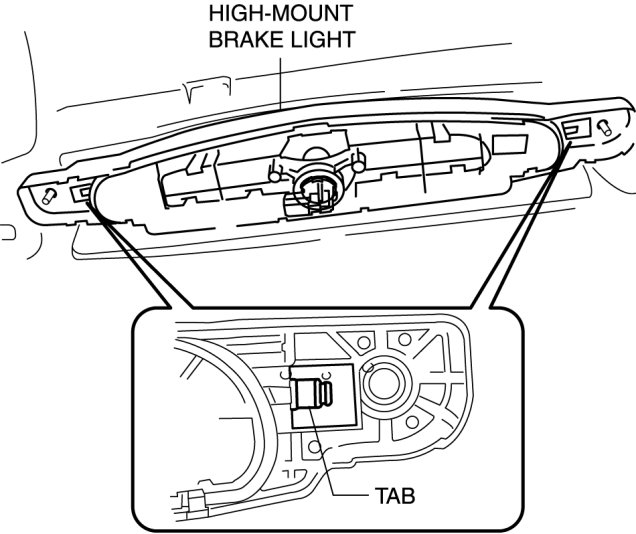 HIGH-MOUNT
BRAKE LIGHT

TAB