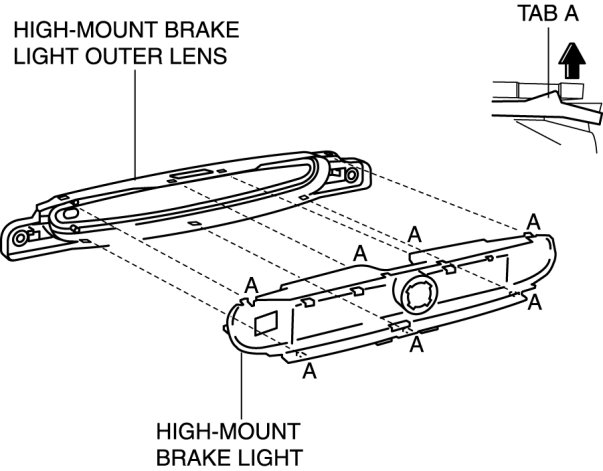 HIGH-MOUNT BRAKE LIGHT OUTER LENS

TAB A

A

A

A

A

A

A

A

HIGH-MOUNT BRAKE LIGHT