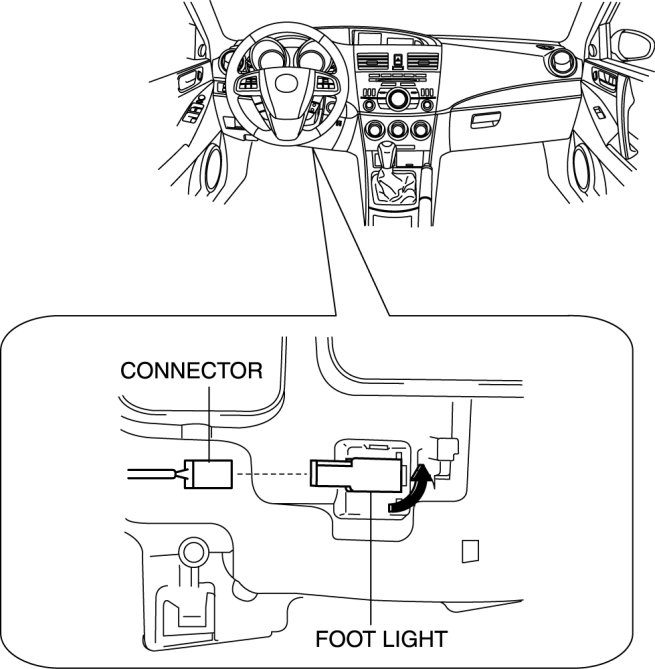 CONNECTOR

FOOT LIGHT