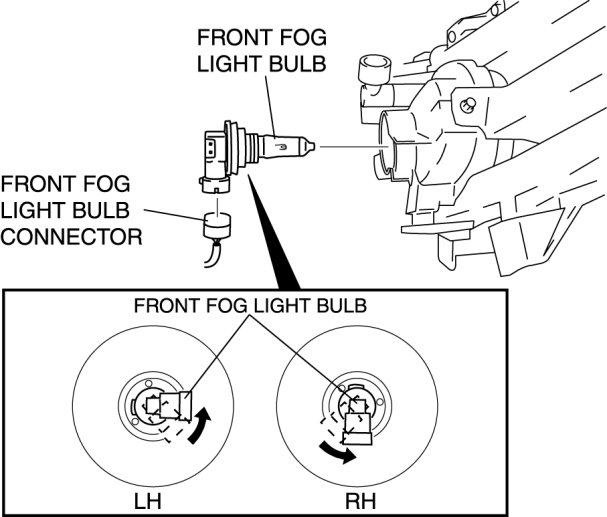 FRONT FOG LIGHT BULB

FRONT FOG LIGHT BULB CONNECTOR

FRONT FOG LIGHT BULB

LH

RH