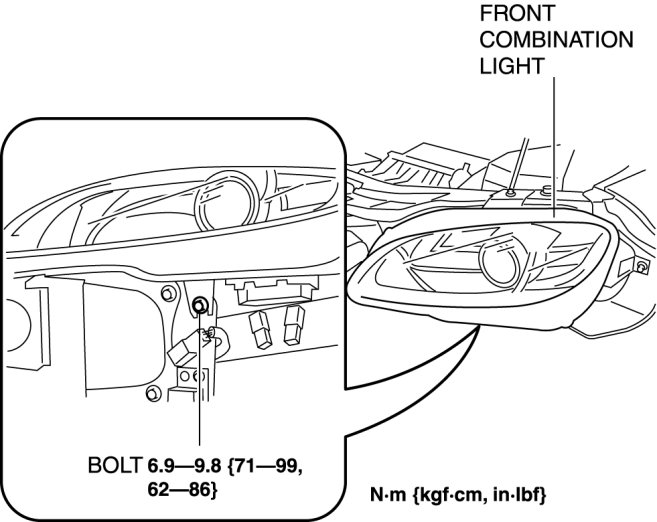 FRONT COMBINATION LIGHT

BOLT 6.9—9.8 {71—99, 62—86}

N·m {kgf·cm, in·lbf}