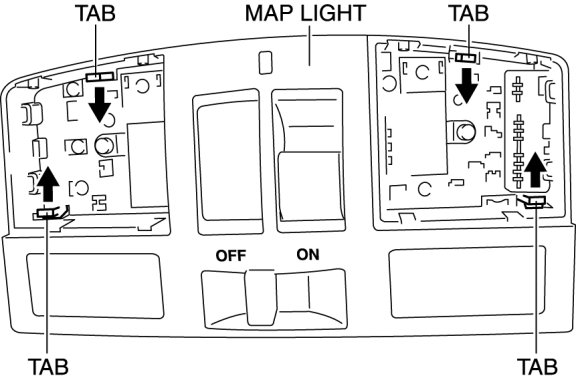 TAB
MAP LIGHT
TAB
OFF
ON
TAB
TAB