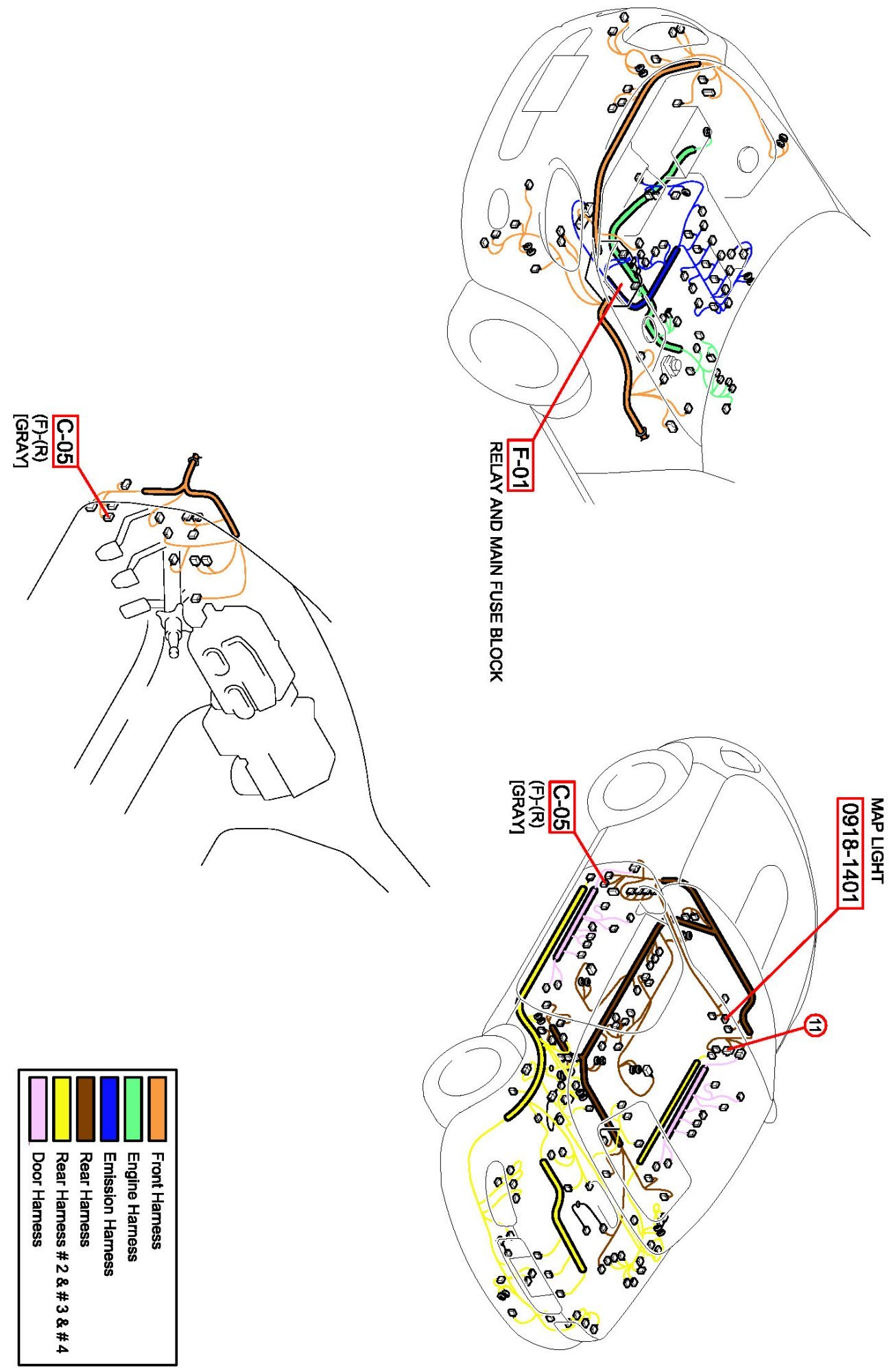 F-01
RELAY AND MAIN FUSE BLOCK

C-05
(F)-(R)
[GRAY]

MAP LIGHT
0918-1401

11

C-05
(F)-(R)
[GRAY]

Front Harness
Engine Harness
Emission Harness
Rear Harness
Rear Harness # 2 & # 3 & # 4
Door Harness