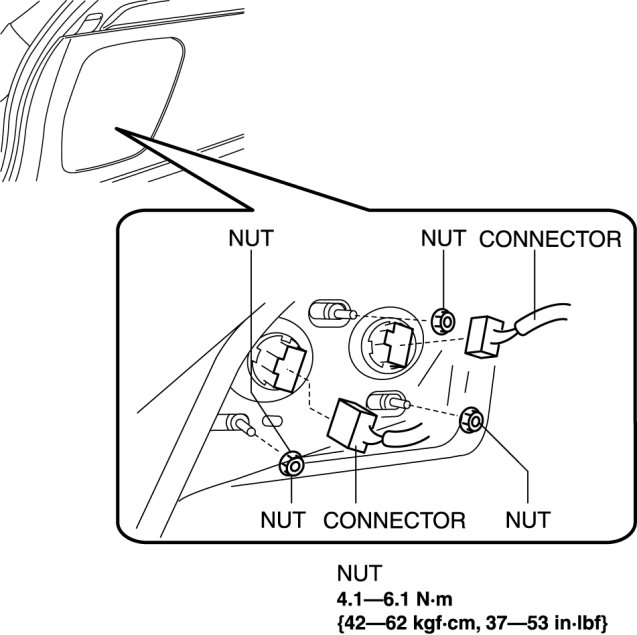 NUT

NUT CONNECTOR

NUT CONNECTOR NUT

NUT
4.1—6.1 N·m
{42—62 kgf·cm, 37—53 in·lbf}