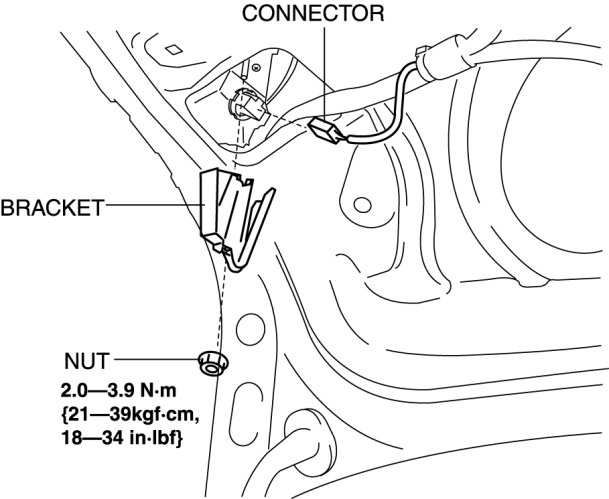 CONNECTOR

BRACKET

NUT

2.0—3.9 N·m {21—39kgf·cm, 18—34 in·lbf}