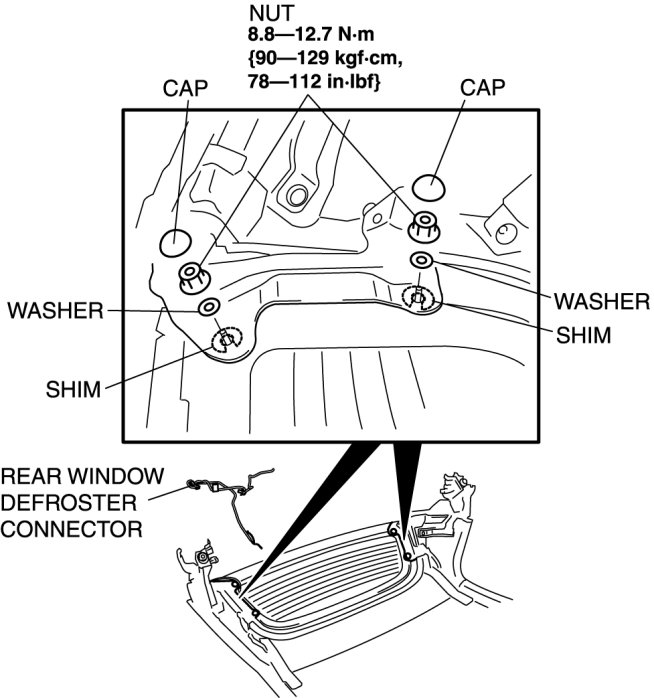 NUT
8.8—12.7 N·m
{90—129 kgf·cm,
78—112 in·lbf}

CAP

CAP

WASHER

WASHER

SHIM

SHIM

REAR WINDOW DEFROSTER CONNECTOR