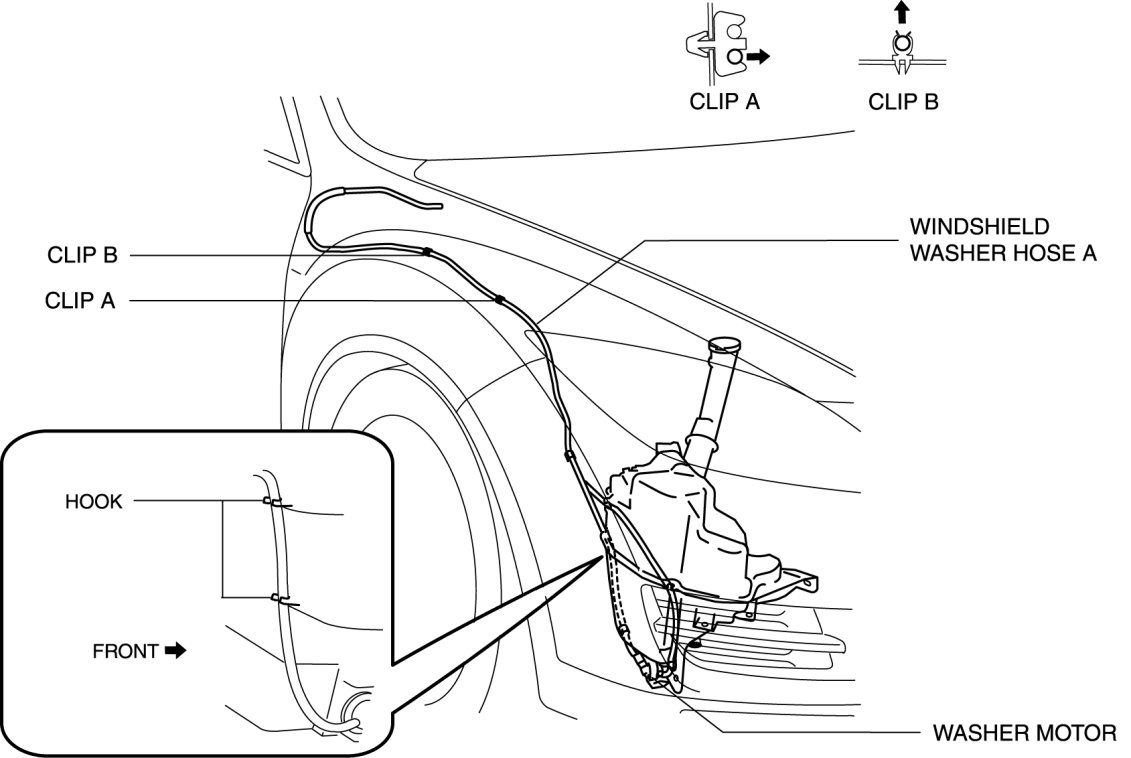 CLIP A
CLIP B
CLIP B
CLIP A
WINDSHIELD WASHER HOSE A
HOOK
FRONT
WASHER MOTOR