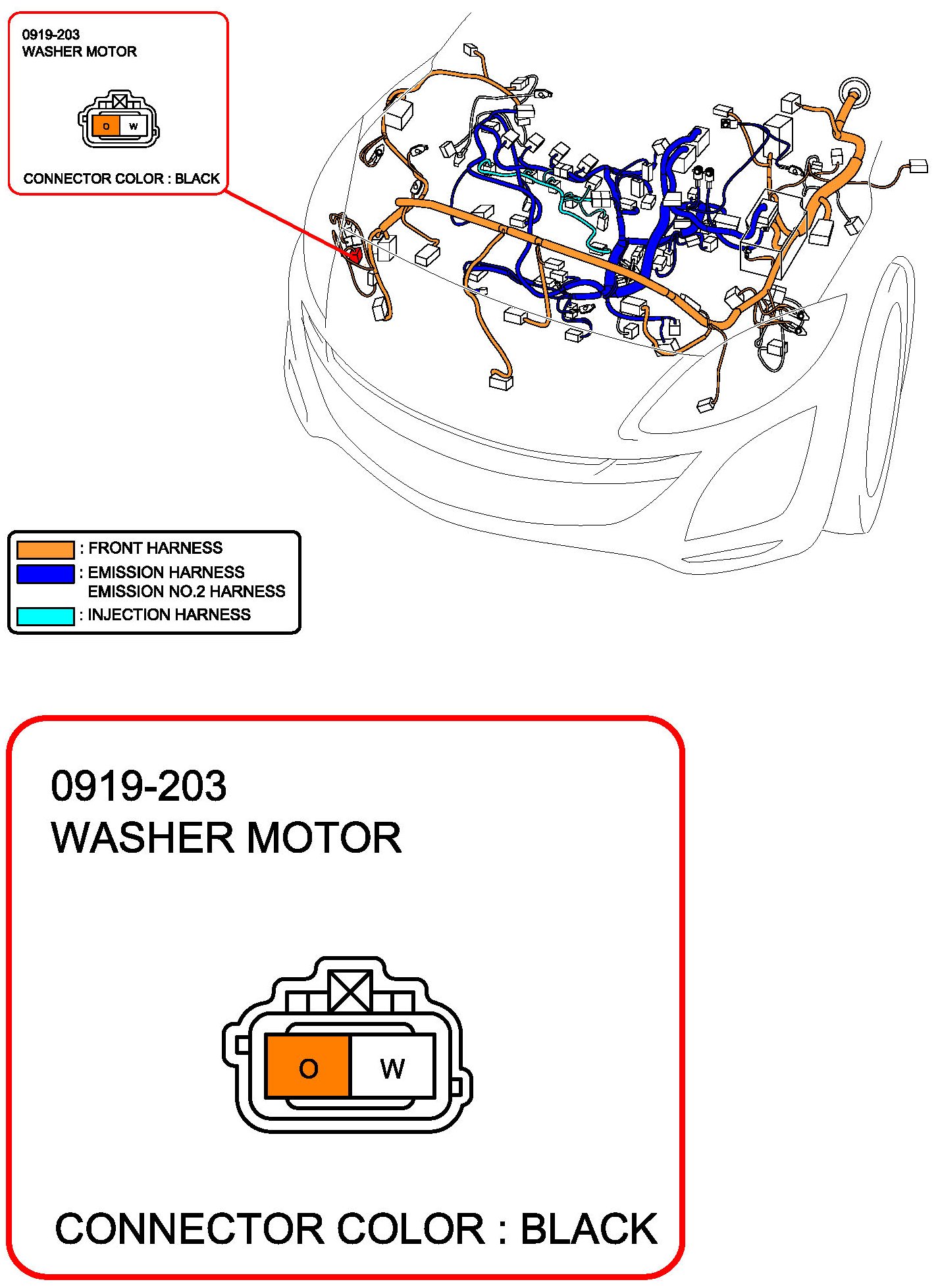 0919-203
WASHER MOTOR

O W

CONNECTOR COLOR : BLACK

: FRONT HARNESS
: EMISSION HARNESS
EMISSION NO.2 HARNESS
: INJECTION HARNESS

0919-203
WASHER MOTOR

O W

CONNECTOR COLOR : BLACK