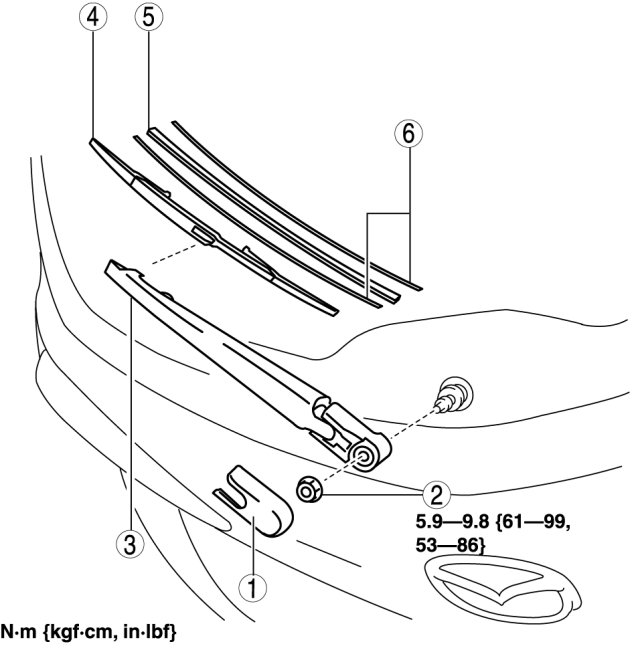 4
5
6
3
2
5.9—9.8 {61—99, 53—86}
1
N·m {kgf·cm, in·lbf}