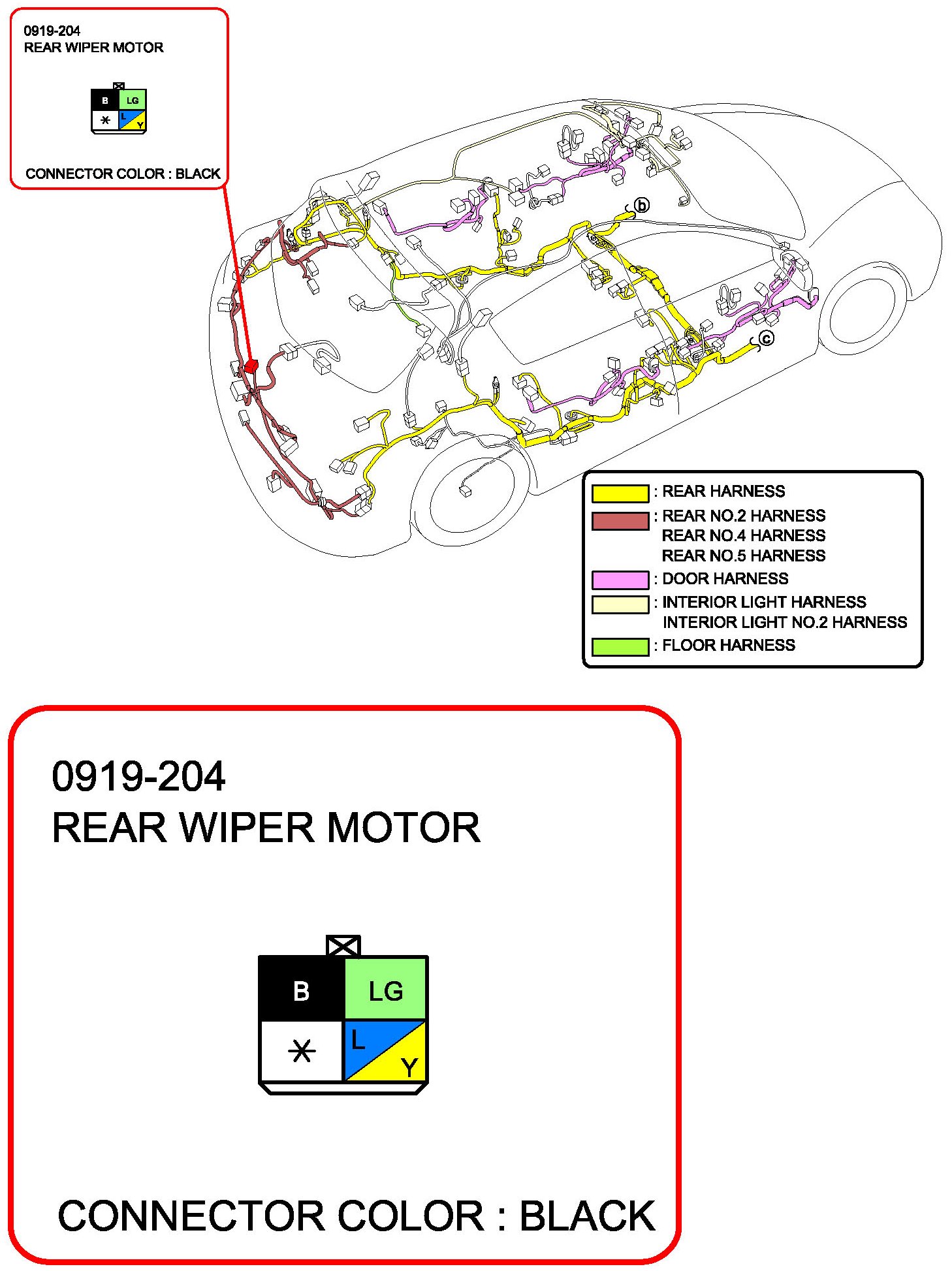 0919-204
REAR WIPER MOTOR

B LG
* L Y

CONNECTOR COLOR : BLACK

b

c

: REAR HARNESS
: REAR NO.2 HARNESS
REAR NO.4 HARNESS
REAR NO.5 HARNESS
: DOOR HARNESS
: INTERIOR LIGHT HARNESS
INTERIOR LIGHT NO.2 HARNESS
: FLOOR HARNESS

0919-204
REAR WIPER MOTOR

B LG
* L Y

CONNECTOR COLOR : BLACK