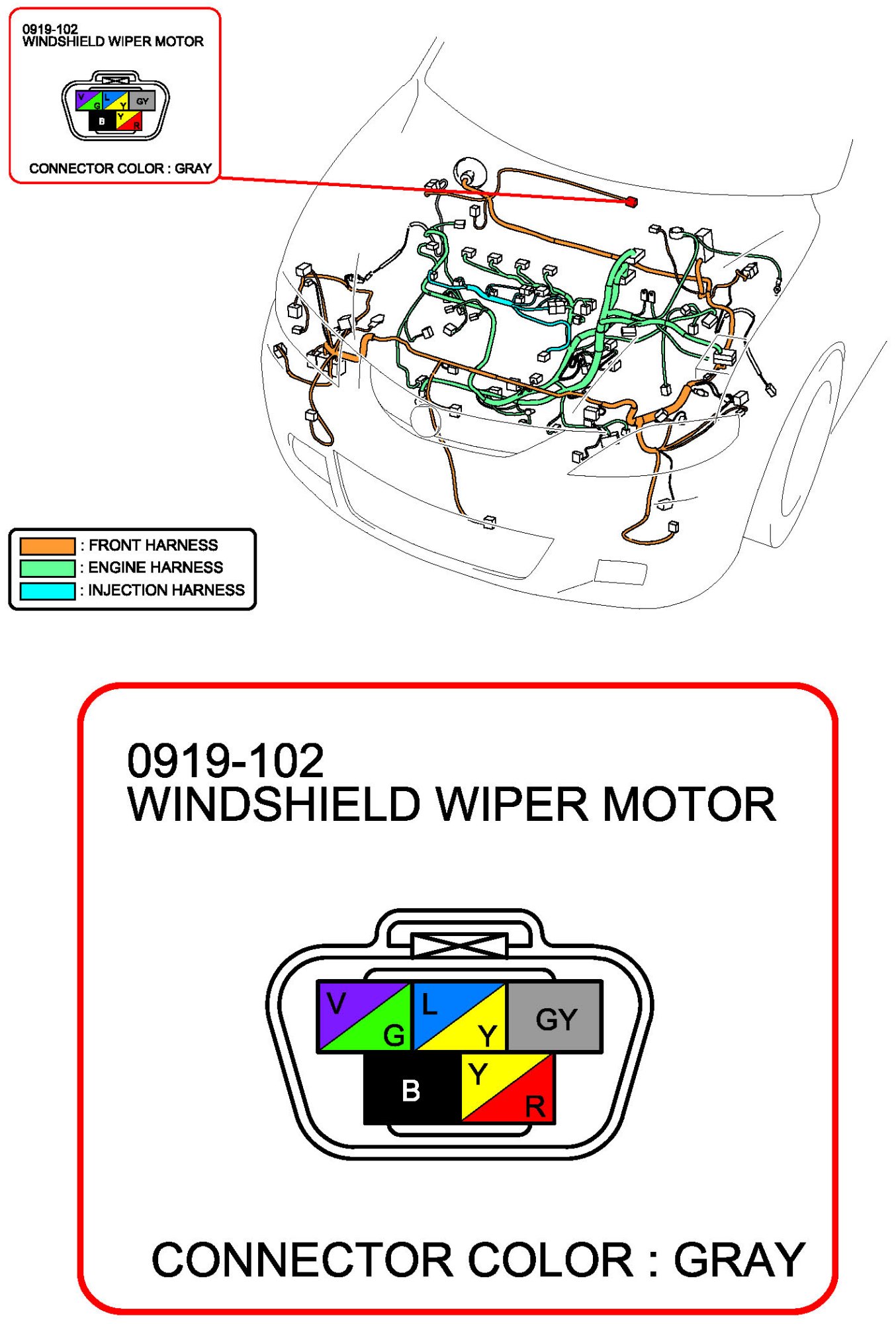 0919-102
WINDSHIELD WIPER MOTOR

V G L Y GY
B Y R

CONNECTOR COLOR : GRAY

: FRONT HARNESS
: ENGINE HARNESS
: INJECTION HARNESS

0919-102
WINDSHIELD WIPER MOTOR

V G L Y GY
B Y R

CONNECTOR COLOR : GRAY