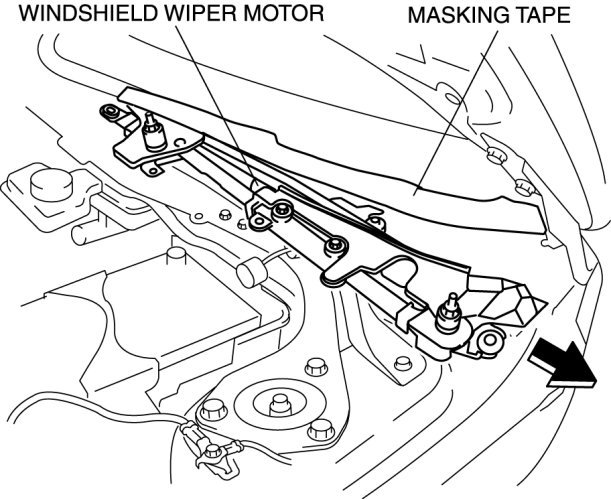 WINDSHIELD WIPER MOTOR

MASKING TAPE