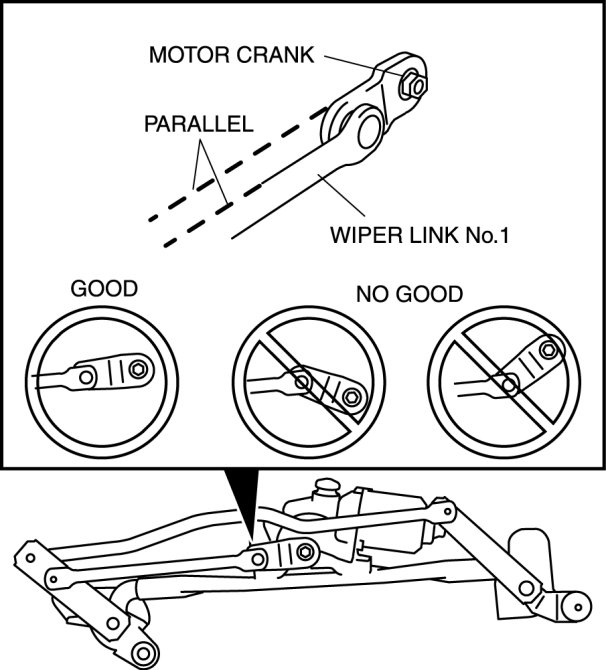 MOTOR CRANK

PARALLEL

WIPER LINK No.1

GOOD

NO GOOD