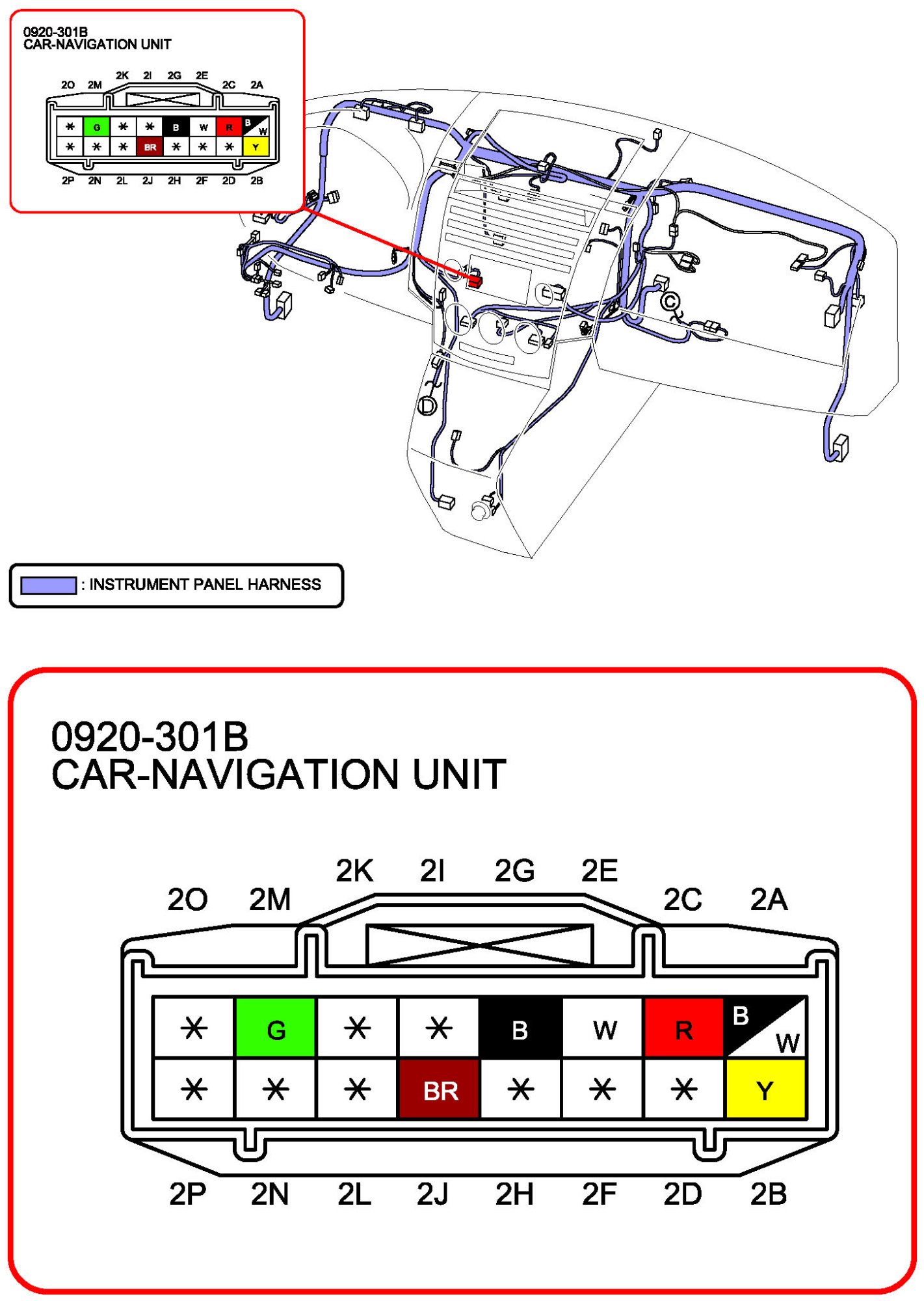 0920-301B
CAR-NAVIGATION UNIT

2O 2M 2K 2I 2G 2E 2C 2A

| * | G | * | * | B | W | R | B W |
|---|---|---|---|---|---|---|---|
| * | * | * | BR | * | * | * | Y |

2P 2N 2L 2J 2H 2F 2D 2B

C

D

: INSTRUMENT PANEL HARNESS

0920-301B
CAR-NAVIGATION UNIT

2O 2M 2K 2I 2G 2E 2C 2A

| * | G | * | * | B | W | R | B W |
|---|---|---|---|---|---|---|---|
| * | * | * | BR | * | * | * | Y |

2P 2N 2L 2J 2H 2F 2D 2B