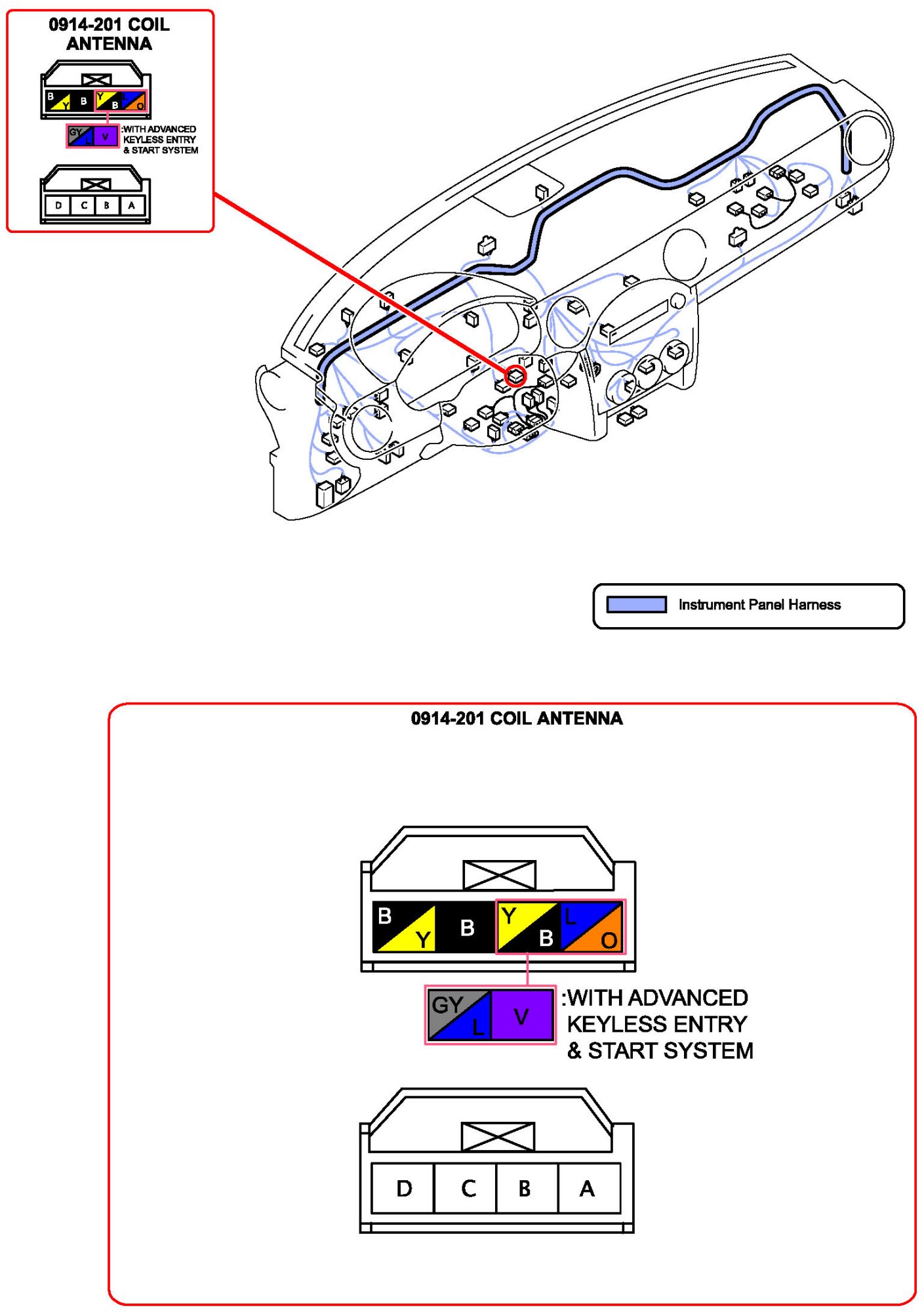 0914-201 COIL ANTENNA

B Y B Y B L O

GY L V :WITH ADVANCED KEYLESS ENTRY & START SYSTEM

D C B A

Instrument Panel Harness

0914-201 COIL ANTENNA

B Y B Y B L O

GY L V :WITH ADVANCED KEYLESS ENTRY & START SYSTEM

D C B A