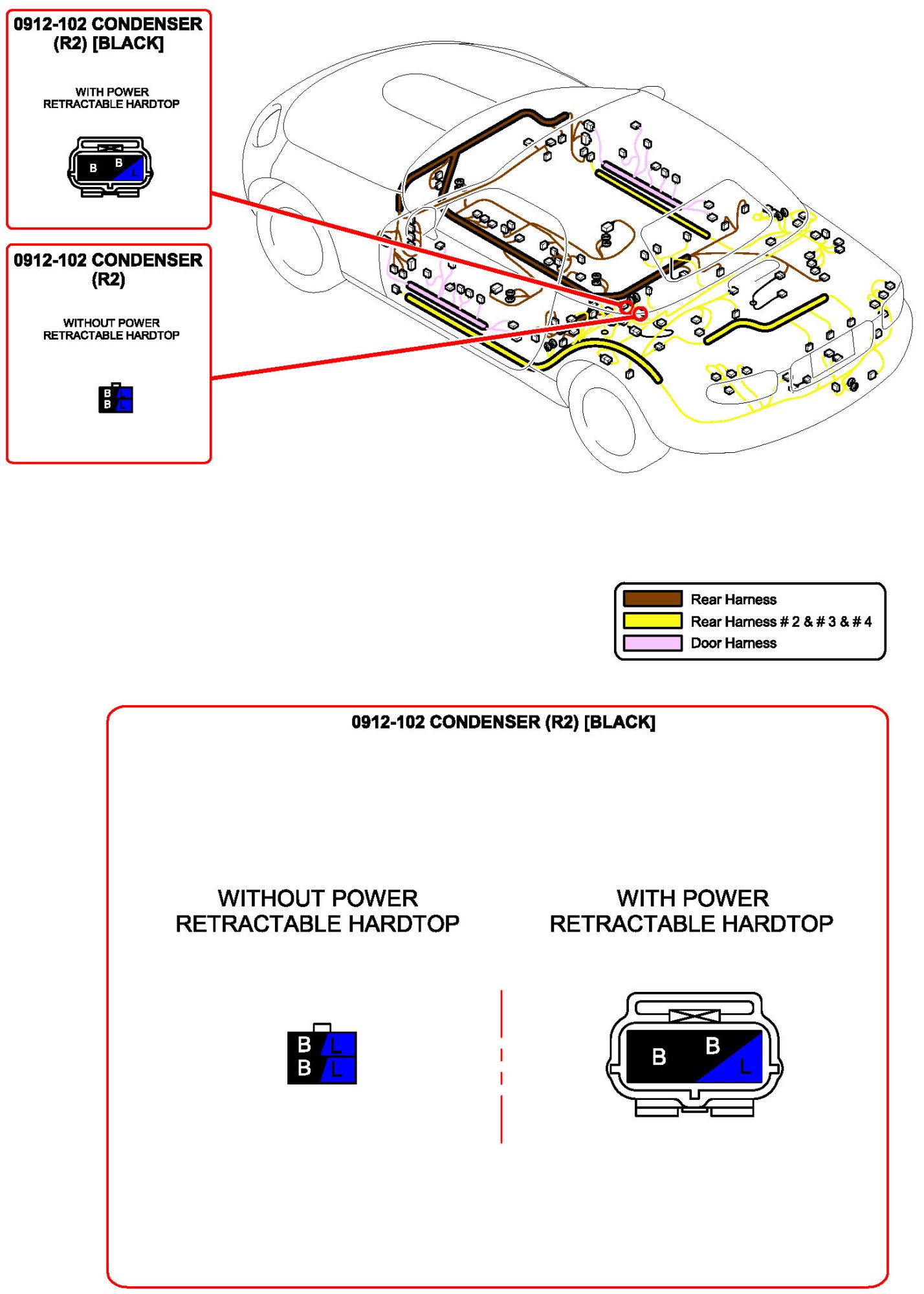 0912-102 CONDENSER (R2) [BLACK]

WITH POWER RETRACTABLE HARDTOP

B B L

0912-102 CONDENSER (R2)

WITHOUT POWER RETRACTABLE HARDTOP

B L
B L

Rear Harness
Rear Harness # 2 & # 3 & # 4
Door Harness

0912-102 CONDENSER (R2) [BLACK]

WITHOUT POWER RETRACTABLE HARDTOP

B L
B L

WITH POWER RETRACTABLE HARDTOP

B B L