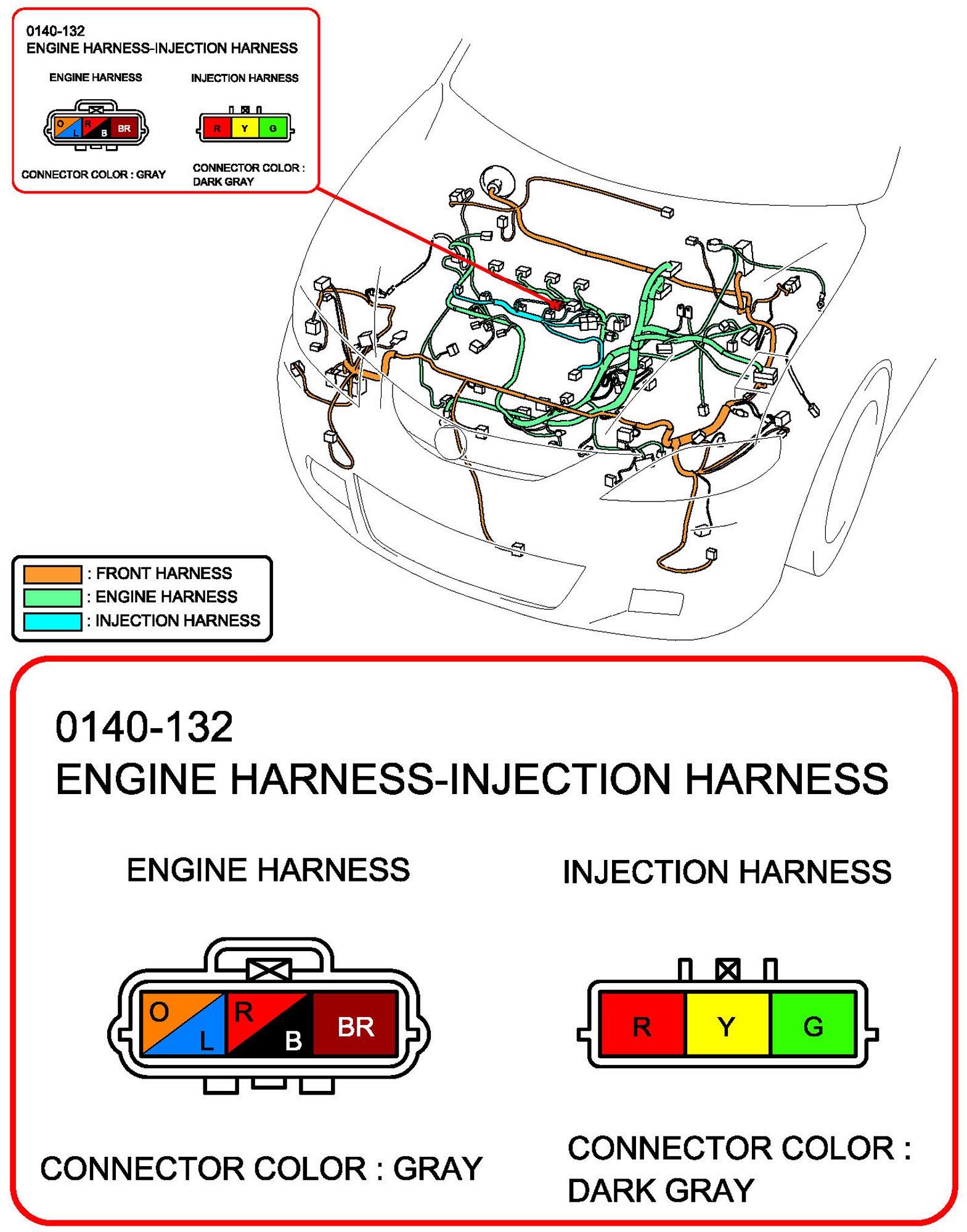 0140-132
ENGINE HARNESS-INJECTION HARNESS

ENGINE HARNESS

O L R B BR

CONNECTOR COLOR : GRAY

INJECTION HARNESS

R Y G

CONNECTOR COLOR : DARK GRAY

: FRONT HARNESS
: ENGINE HARNESS
: INJECTION HARNESS

0140-132
ENGINE HARNESS-INJECTION HARNESS

ENGINE HARNESS

O L R B BR

CONNECTOR COLOR : GRAY

INJECTION HARNESS

R Y G

CONNECTOR COLOR : DARK GRAY