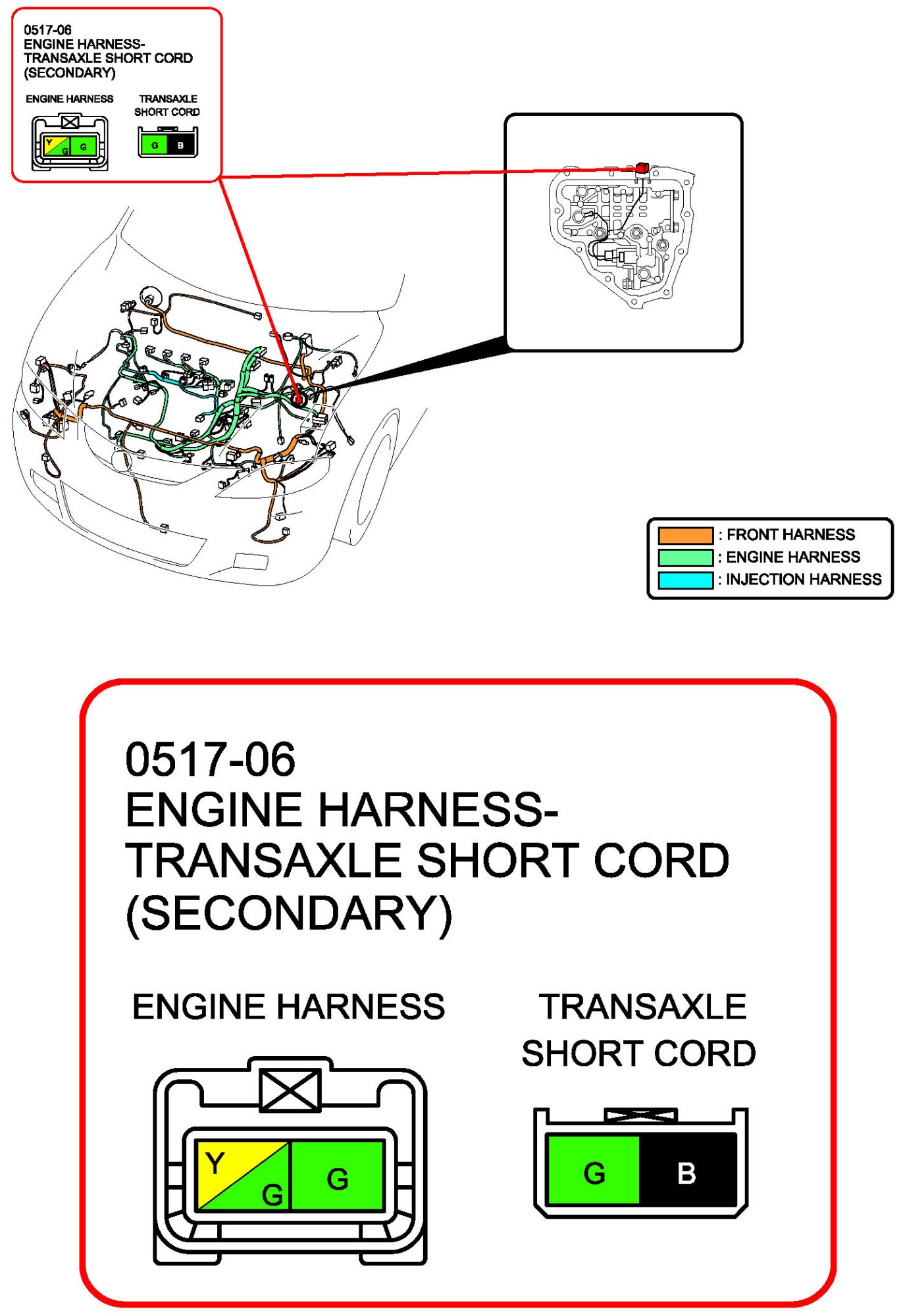 0517-06
ENGINE HARNESS-
TRANSAXLE SHORT CORD
(SECONDARY)

ENGINE HARNESS

Y G G

TRANSAXLE
SHORT CORD

G B

: FRONT HARNESS
: ENGINE HARNESS
: INJECTION HARNESS

0517-06
ENGINE HARNESS-
TRANSAXLE SHORT CORD
(SECONDARY)

ENGINE HARNESS

Y G G

TRANSAXLE
SHORT CORD

G B