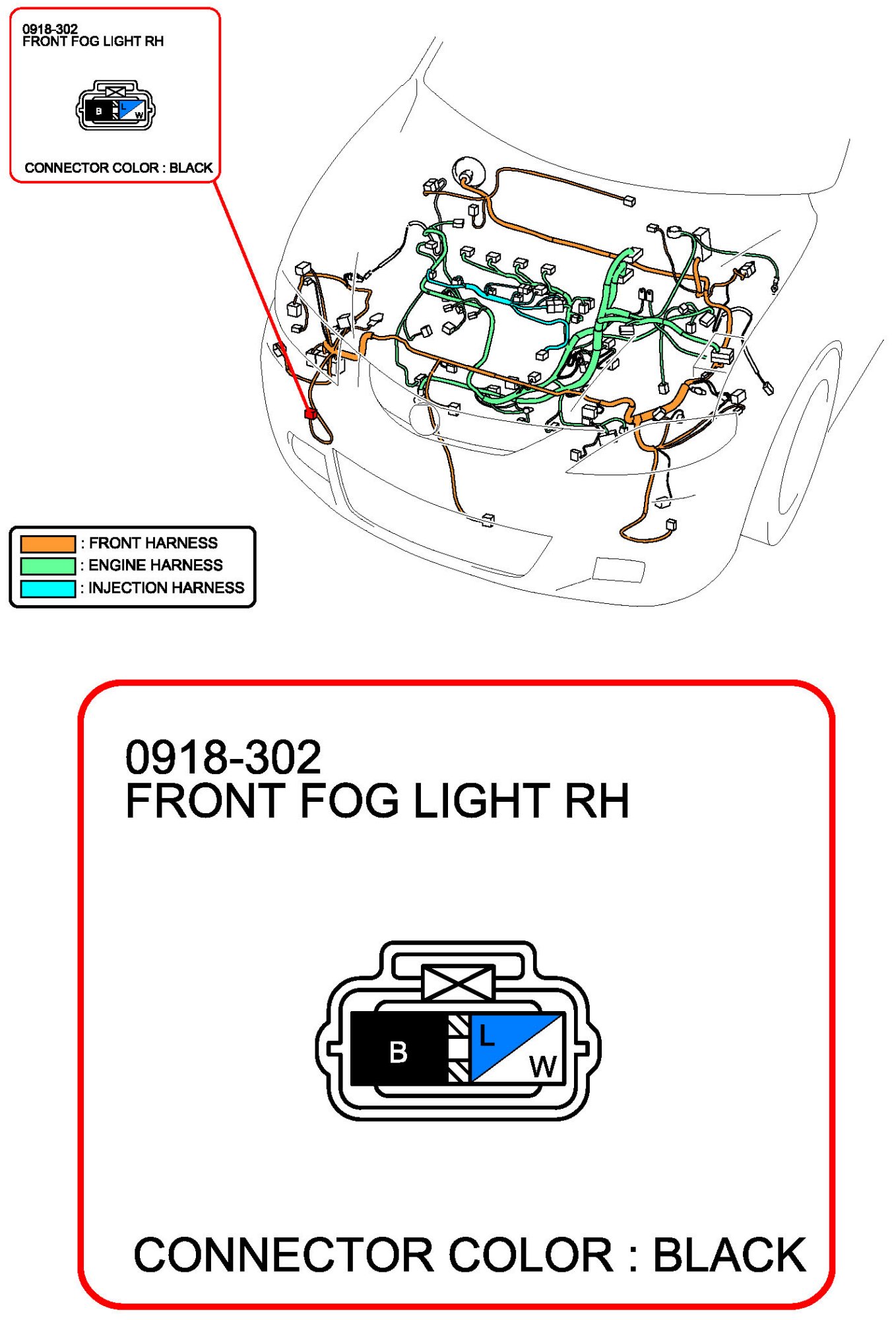 0918-302
FRONT FOG LIGHT RH

B L W

CONNECTOR COLOR : BLACK

: FRONT HARNESS
: ENGINE HARNESS
: INJECTION HARNESS

0918-302
FRONT FOG LIGHT RH

B L W

CONNECTOR COLOR : BLACK