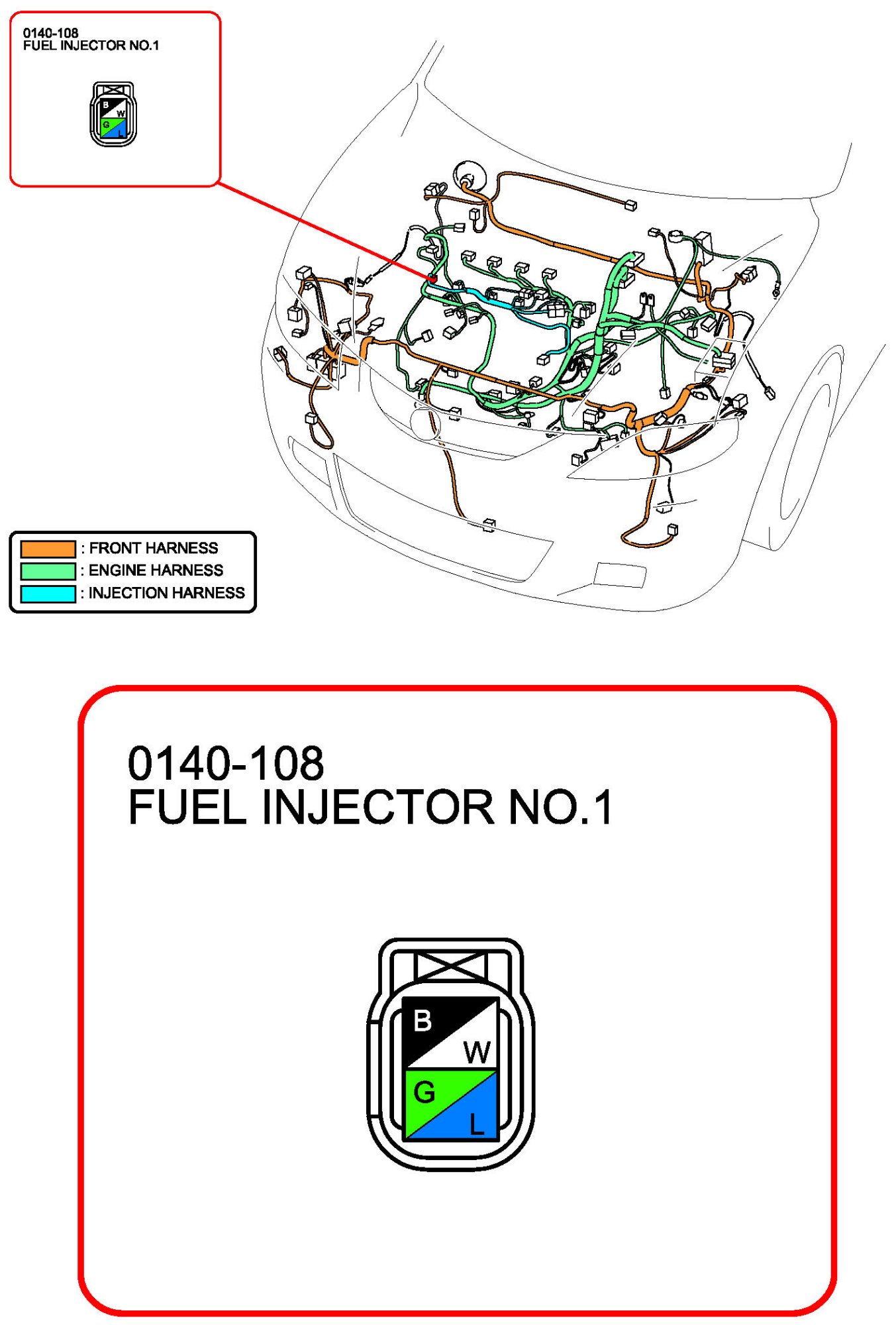 0140-108
FUEL INJECTOR NO.1

B
W
G
L

: FRONT HARNESS
: ENGINE HARNESS
: INJECTION HARNESS

0140-108
FUEL INJECTOR NO.1

B
W
G
L