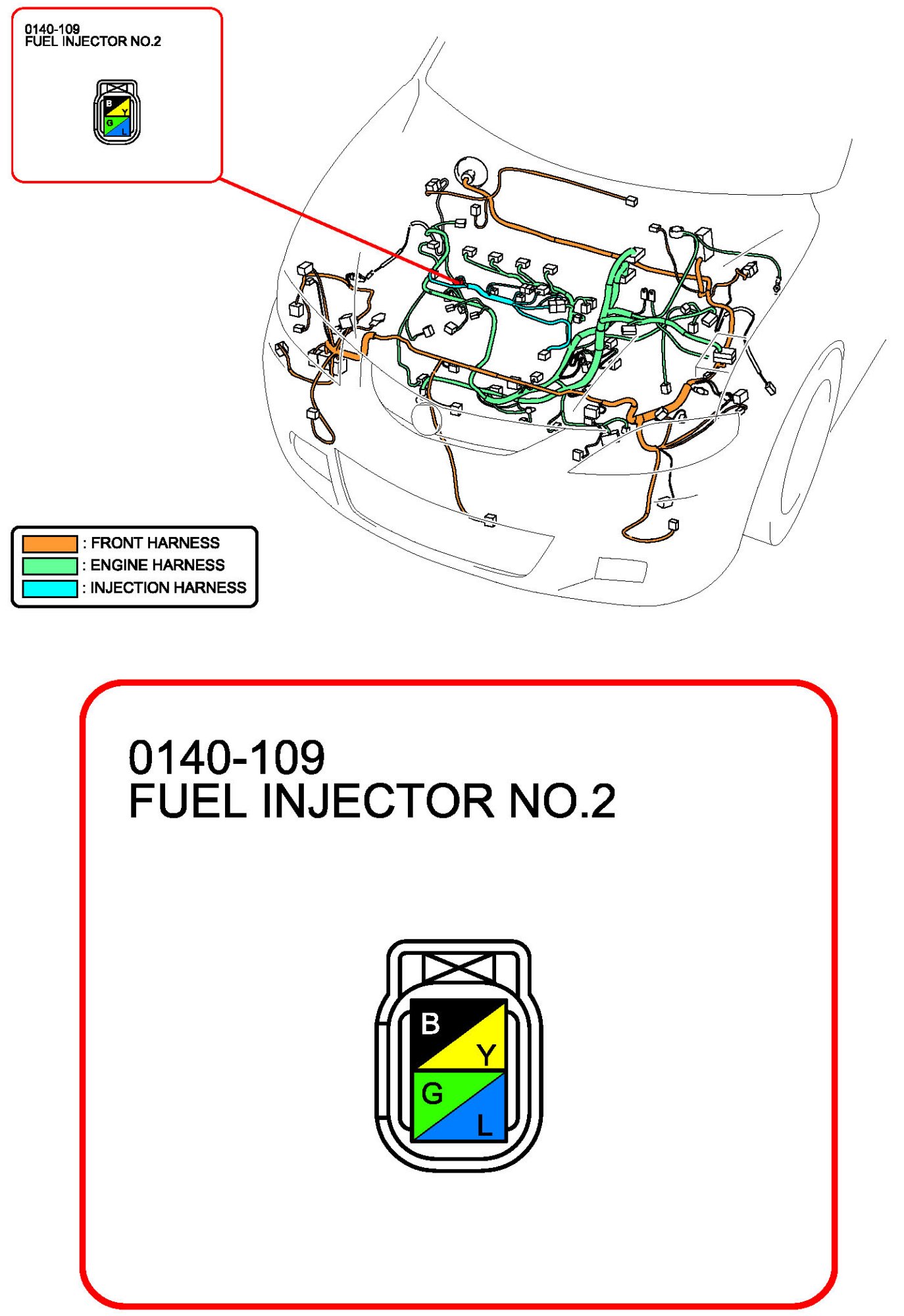 0140-109
FUEL INJECTOR NO.2

B
Y
G
L

: FRONT HARNESS
: ENGINE HARNESS
: INJECTION HARNESS

0140-109
FUEL INJECTOR NO.2

B
Y
G
L