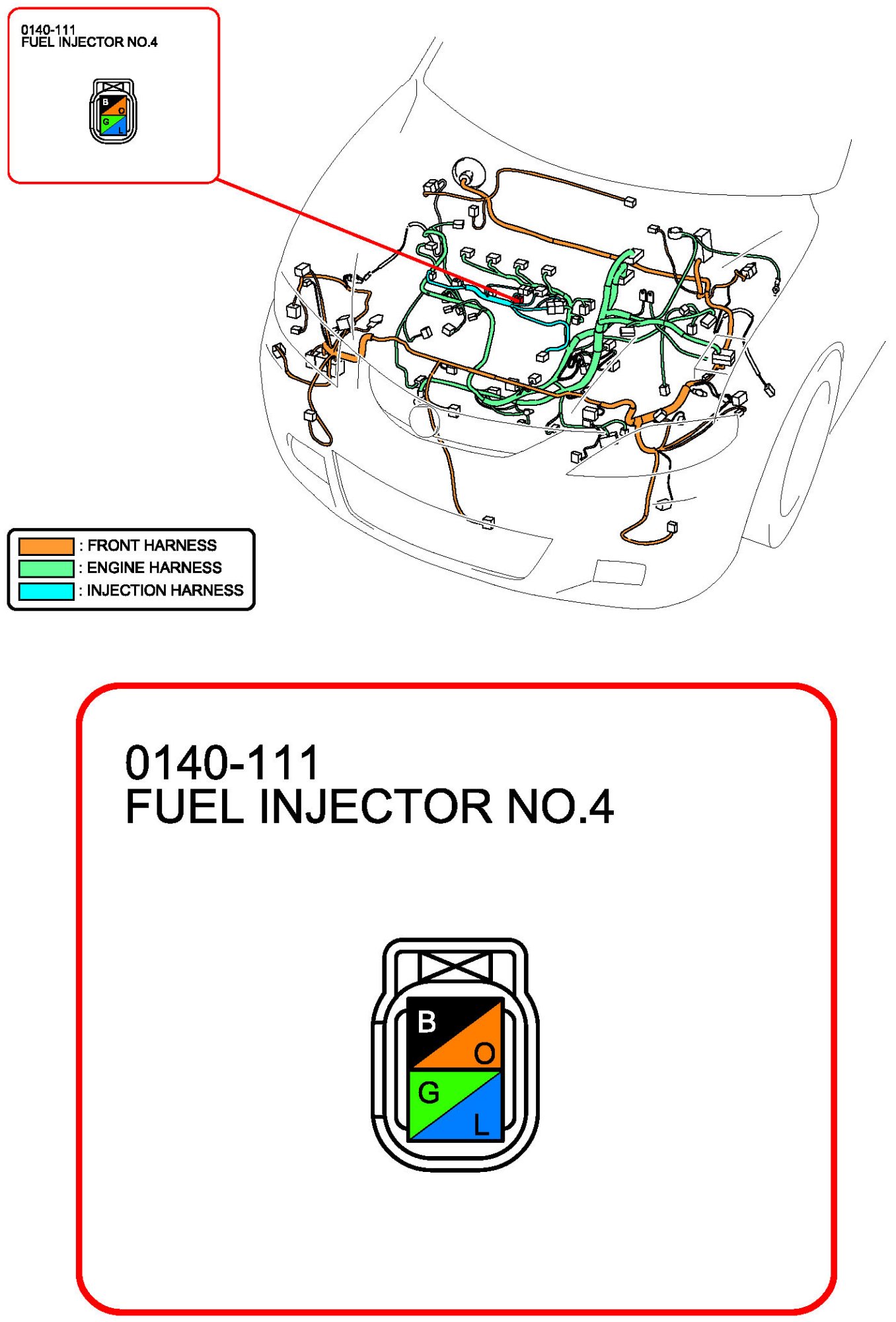 0140-111
FUEL INJECTOR NO.4

B
O
G
L

: FRONT HARNESS
: ENGINE HARNESS
: INJECTION HARNESS

0140-111
FUEL INJECTOR NO.4

B
O
G
L