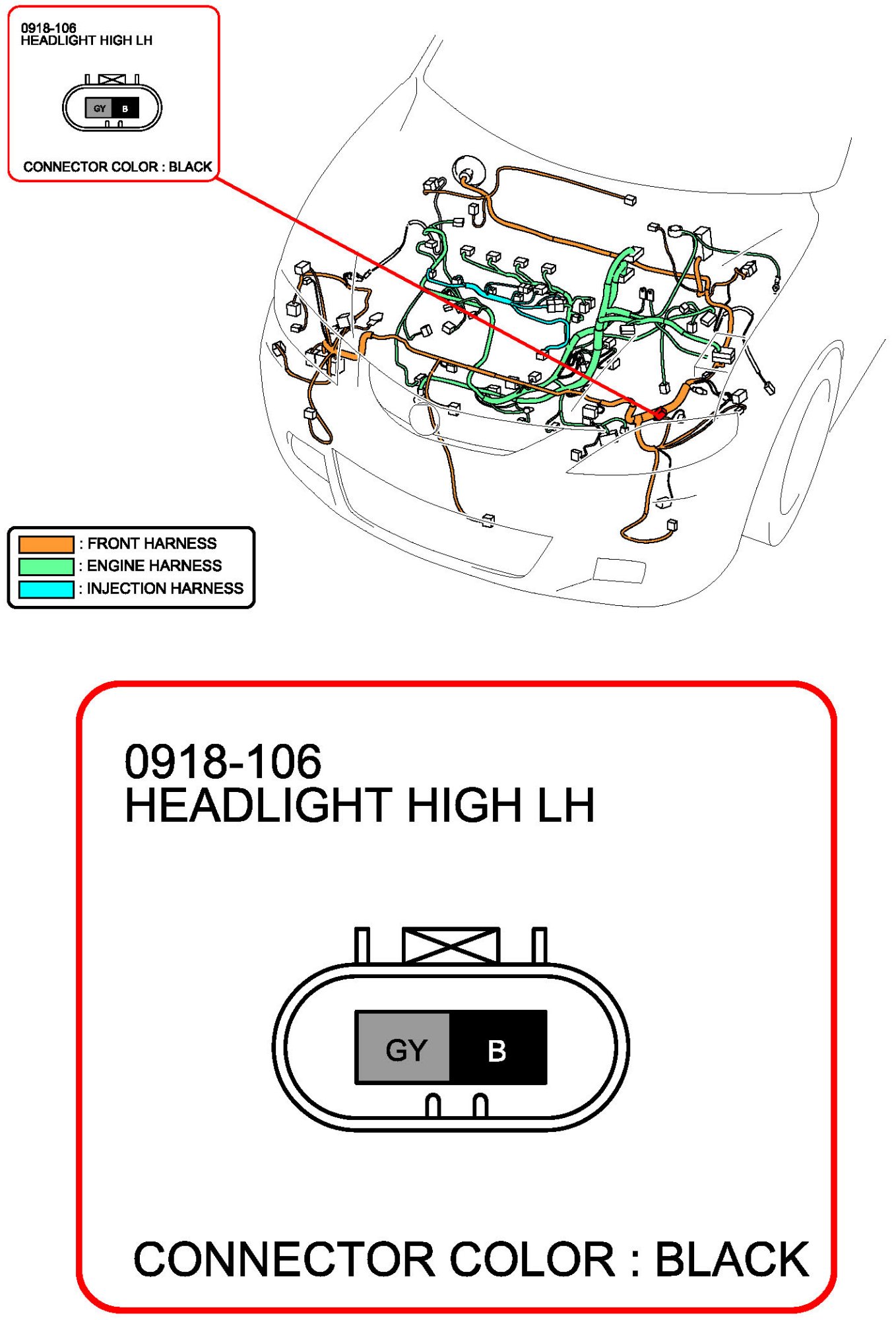 0918-106
HEADLIGHT HIGH LH

GY B

CONNECTOR COLOR : BLACK

: FRONT HARNESS
: ENGINE HARNESS
: INJECTION HARNESS

0918-106
HEADLIGHT HIGH LH

GY B

CONNECTOR COLOR : BLACK