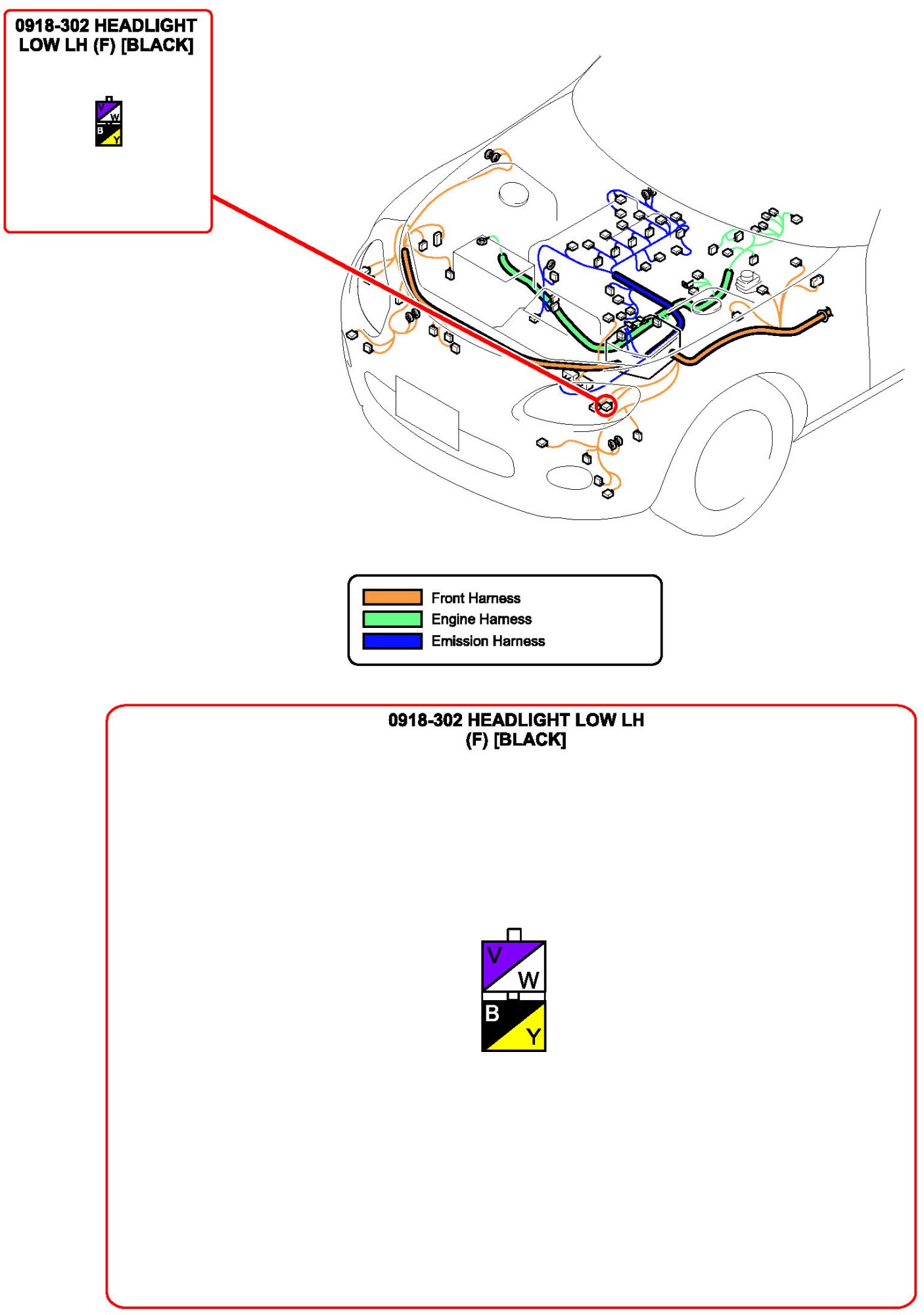 0918-302 HEADLIGHT LOW LH (F) [BLACK]

V
W
B
Y

Front Harness
Engine Harness
Emission Harness

0918-302 HEADLIGHT LOW LH (F) [BLACK]

V
W
B
Y