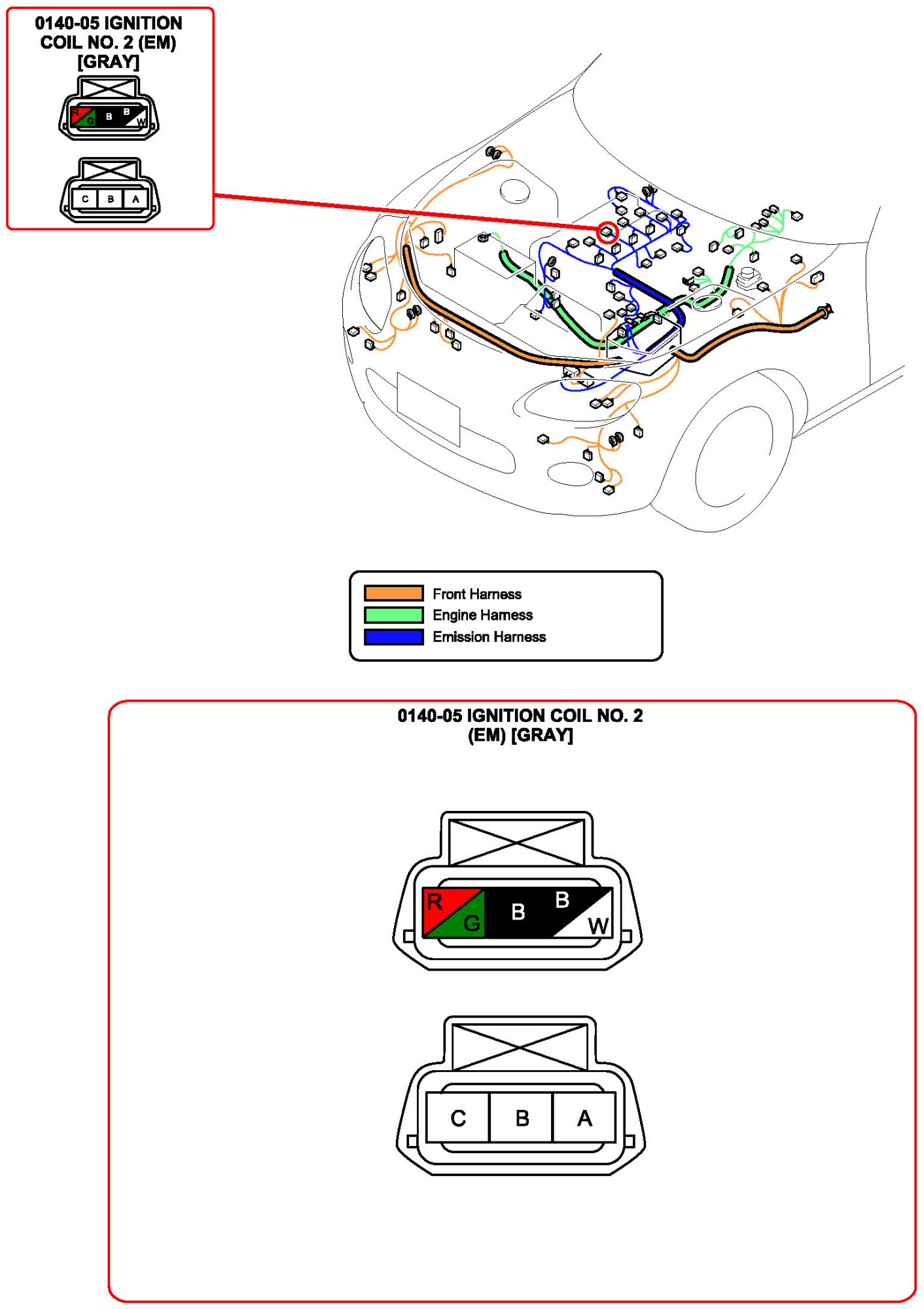 0140-05 IGNITION COIL NO. 2 (EM) [GRAY]

R G B B W

C B A

Front Harness
Engine Harness
Emission Harness

0140-05 IGNITION COIL NO. 2 (EM) [GRAY]

R G B B W

C B A