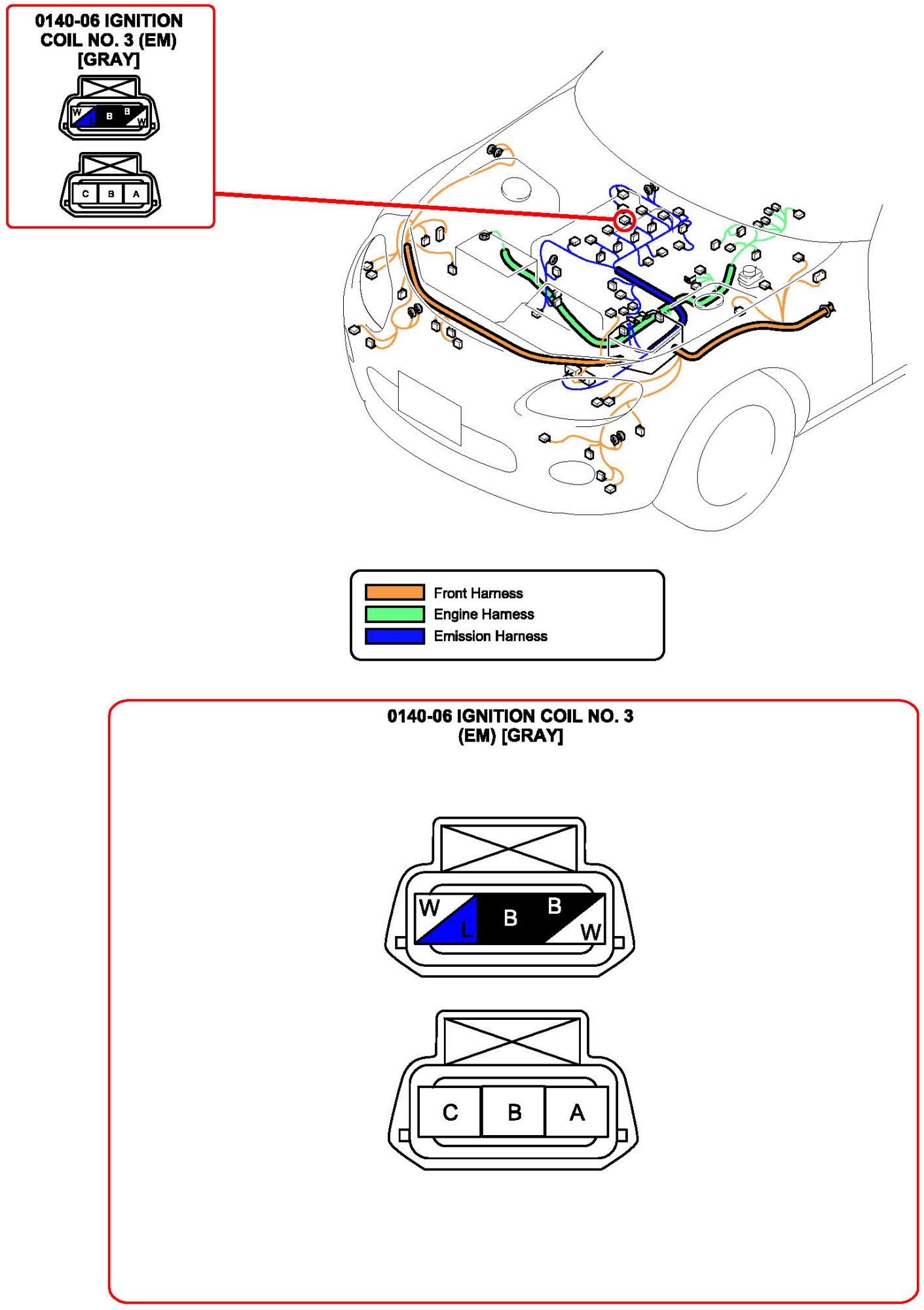 0140-06 IGNITION COIL NO. 3 (EM) [GRAY]

W L B B W

C B A

Front Harness
Engine Harness
Emission Harness

0140-06 IGNITION COIL NO. 3 (EM) [GRAY]

W L B B W

C B A