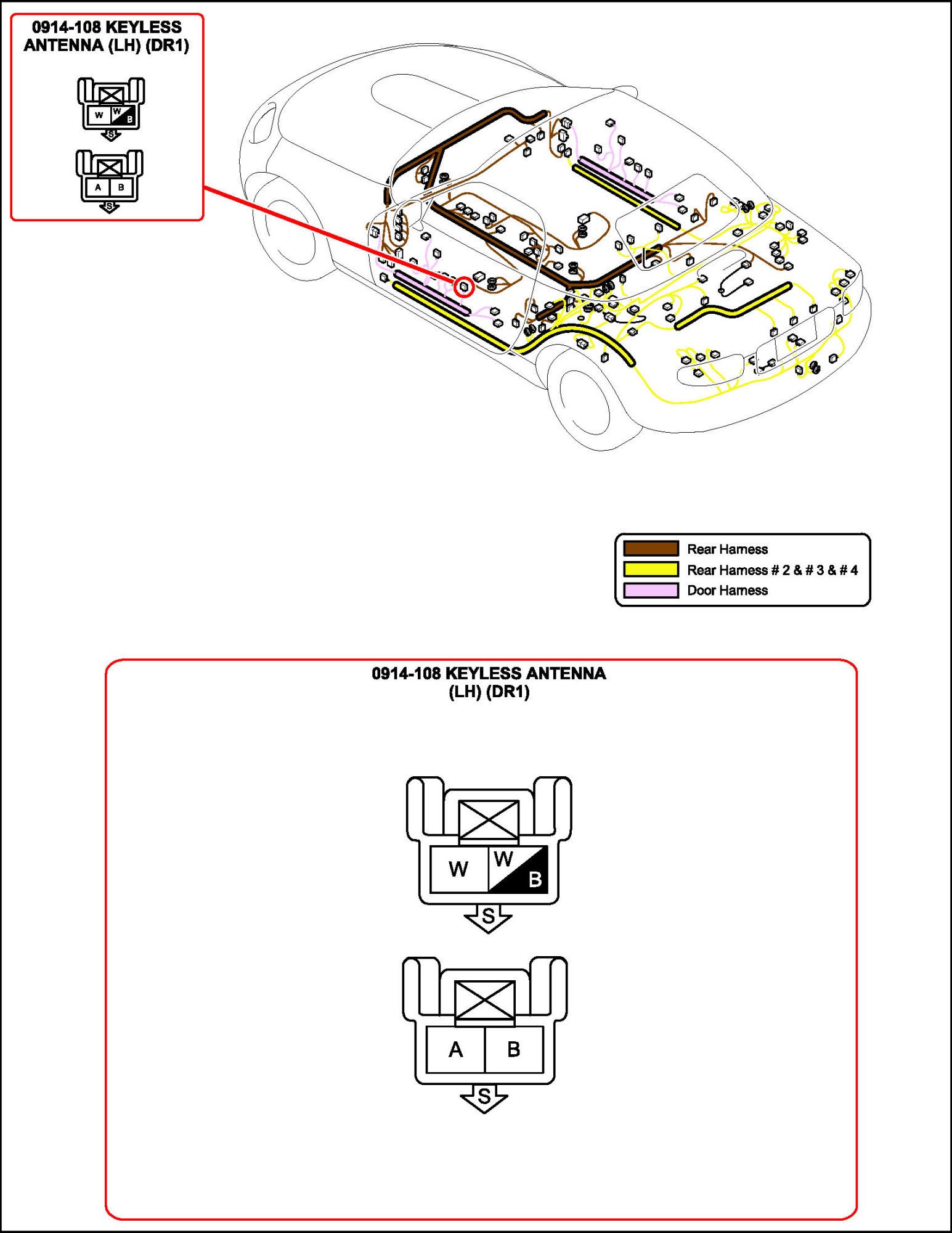 0914-108 KEYLESS ANTENNA (LH) (DR1)

W W B
S

A B
S

Rear Harness
Rear Harness # 2 & # 3 & # 4
Door Harness

0914-108 KEYLESS ANTENNA (LH) (DR1)

W W B
S

A B
S