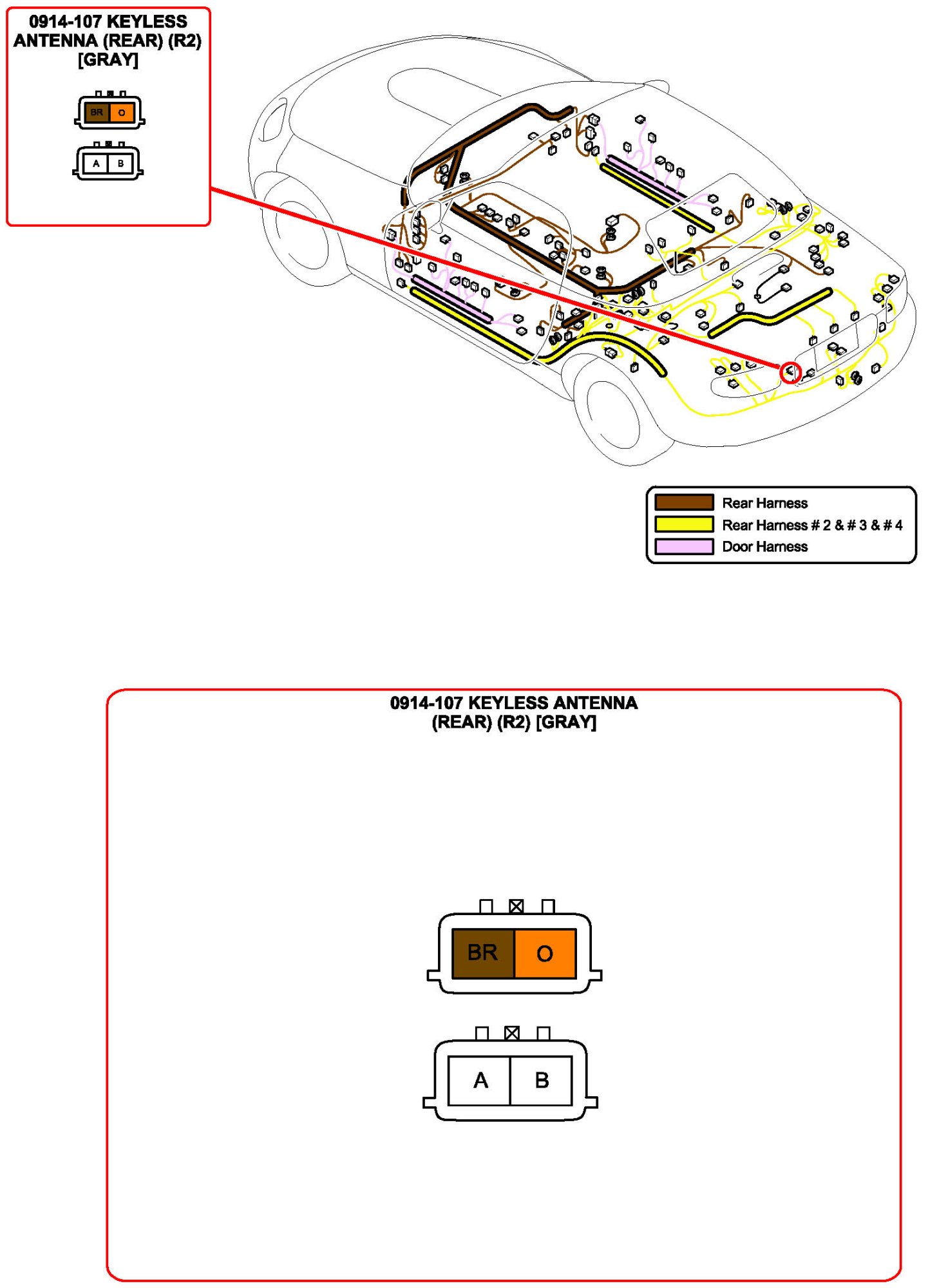 0914-107 KEYLESS ANTENNA (REAR) (R2) [GRAY]

BR O

A B

Rear Harness
Rear Harness # 2 & # 3 & # 4
Door Harness

0914-107 KEYLESS ANTENNA (REAR) (R2) [GRAY]

BR O

A B