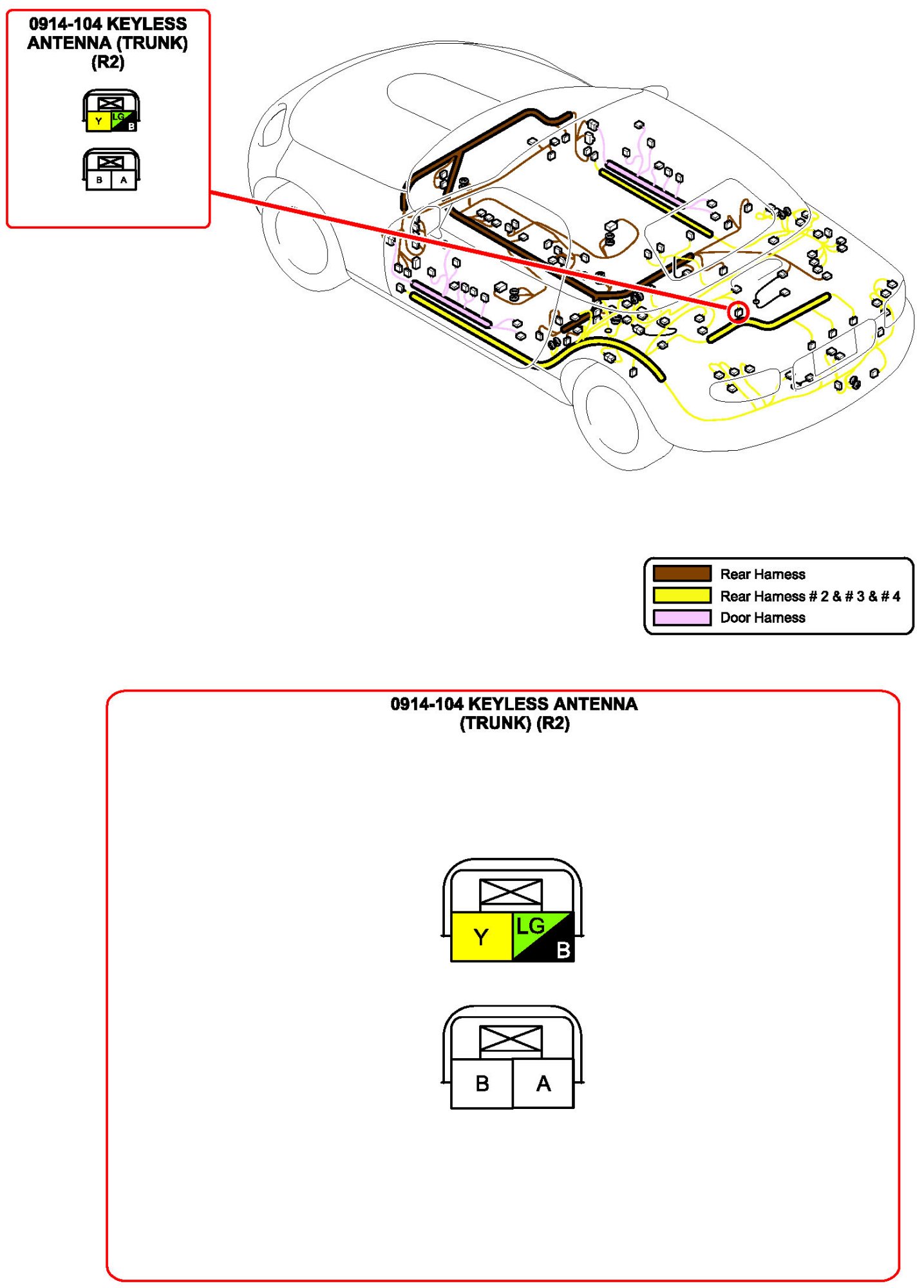 0914-104 KEYLESS ANTENNA (TRUNK) (R2)

Y LG B

B A

Rear Harness
Rear Harness # 2 & # 3 & # 4
Door Harness

0914-104 KEYLESS ANTENNA (TRUNK) (R2)

Y LG B

B A