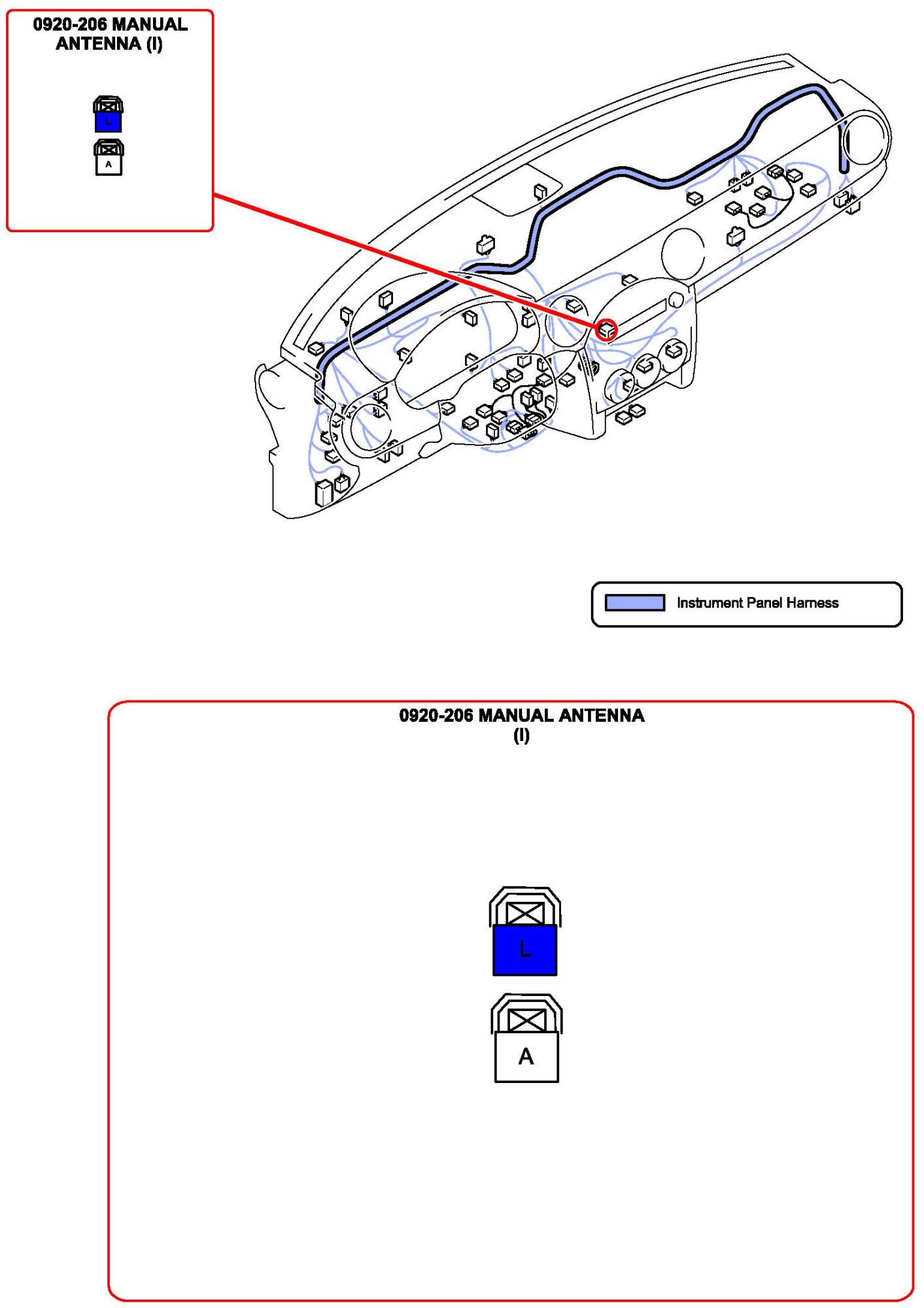 0920-206 MANUAL ANTENNA (I)

L

A

Instrument Panel Harness

0920-206 MANUAL ANTENNA (I)

L

A