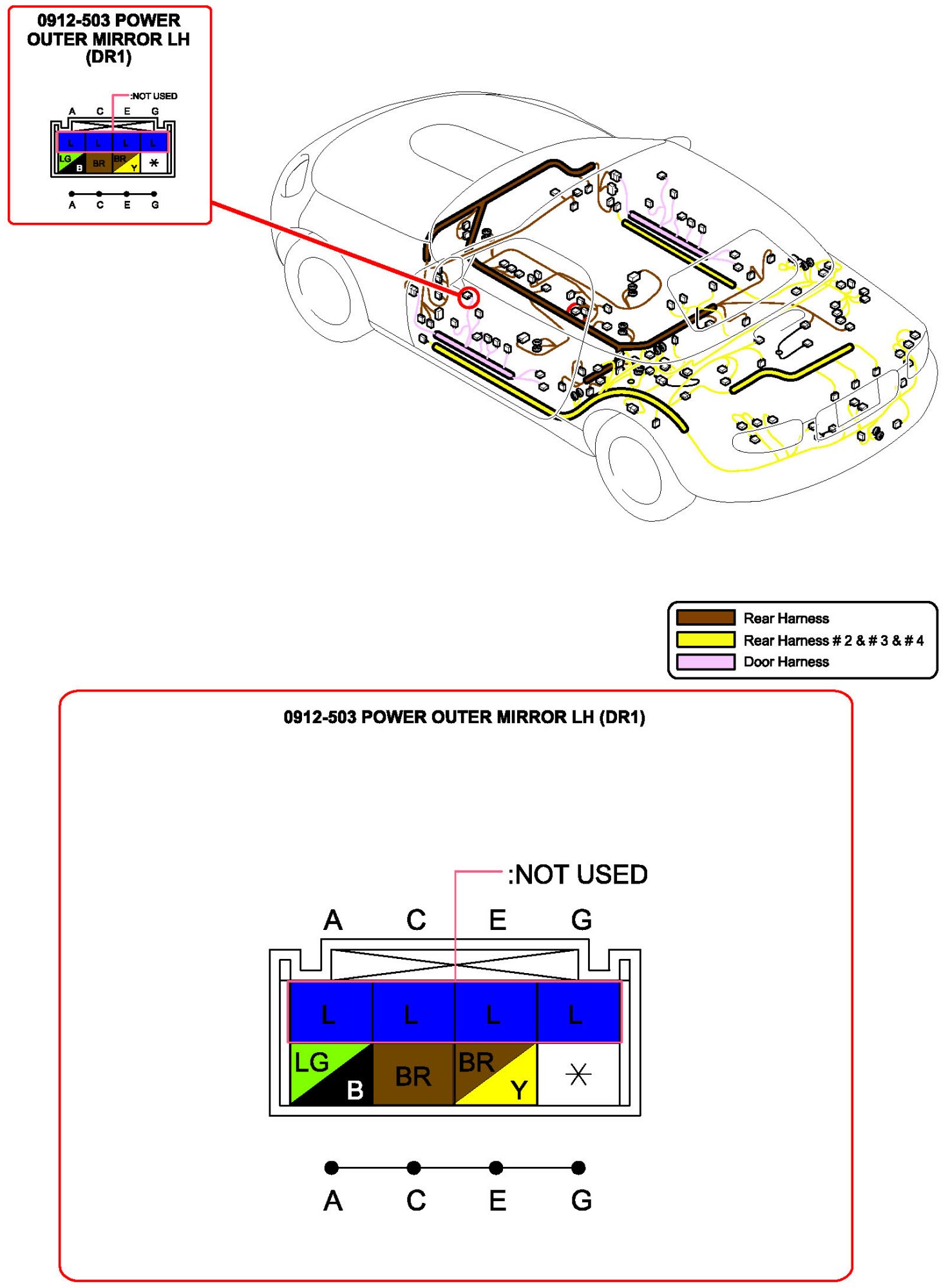 0912-503 POWER OUTER MIRROR LH (DR1)

:NOT USED

A C E G

L L L L

LG B BR BR Y *

A C E G

Rear Harness
Rear Harness # 2 & # 3 & # 4
Door Harness

0912-503 POWER OUTER MIRROR LH (DR1)

:NOT USED

A C E G

L L L L

LG B BR BR Y *

A C E G