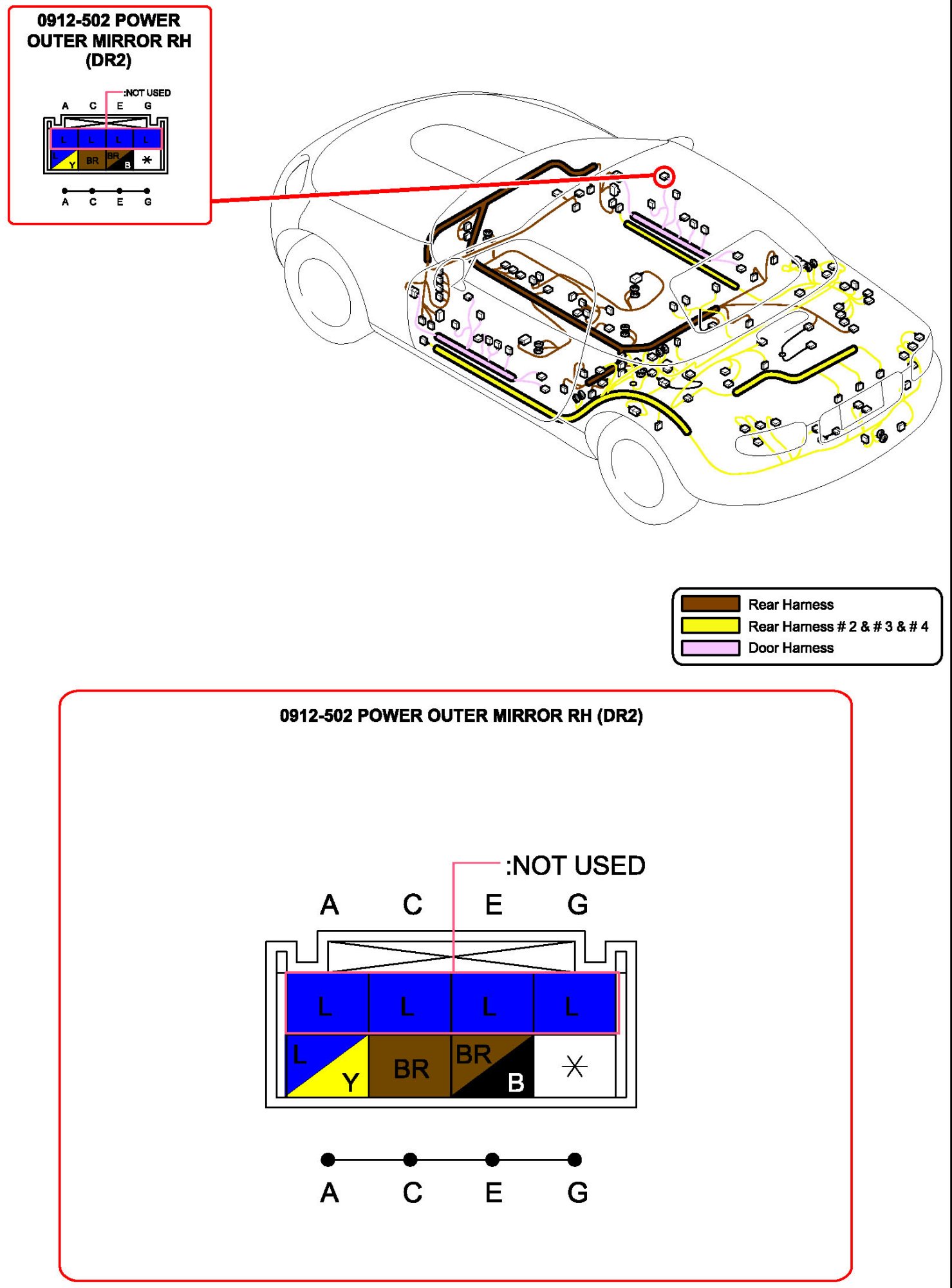 0912-502 POWER OUTER MIRROR RH (DR2)

:NOT USED

A C E G

L L L L

L Y BR BR B *

A C E G

Rear Harness
Rear Harness # 2 & # 3 & # 4
Door Harness

0912-502 POWER OUTER MIRROR RH (DR2)

:NOT USED

A C E G

L L L L

L Y BR BR B *

A C E G