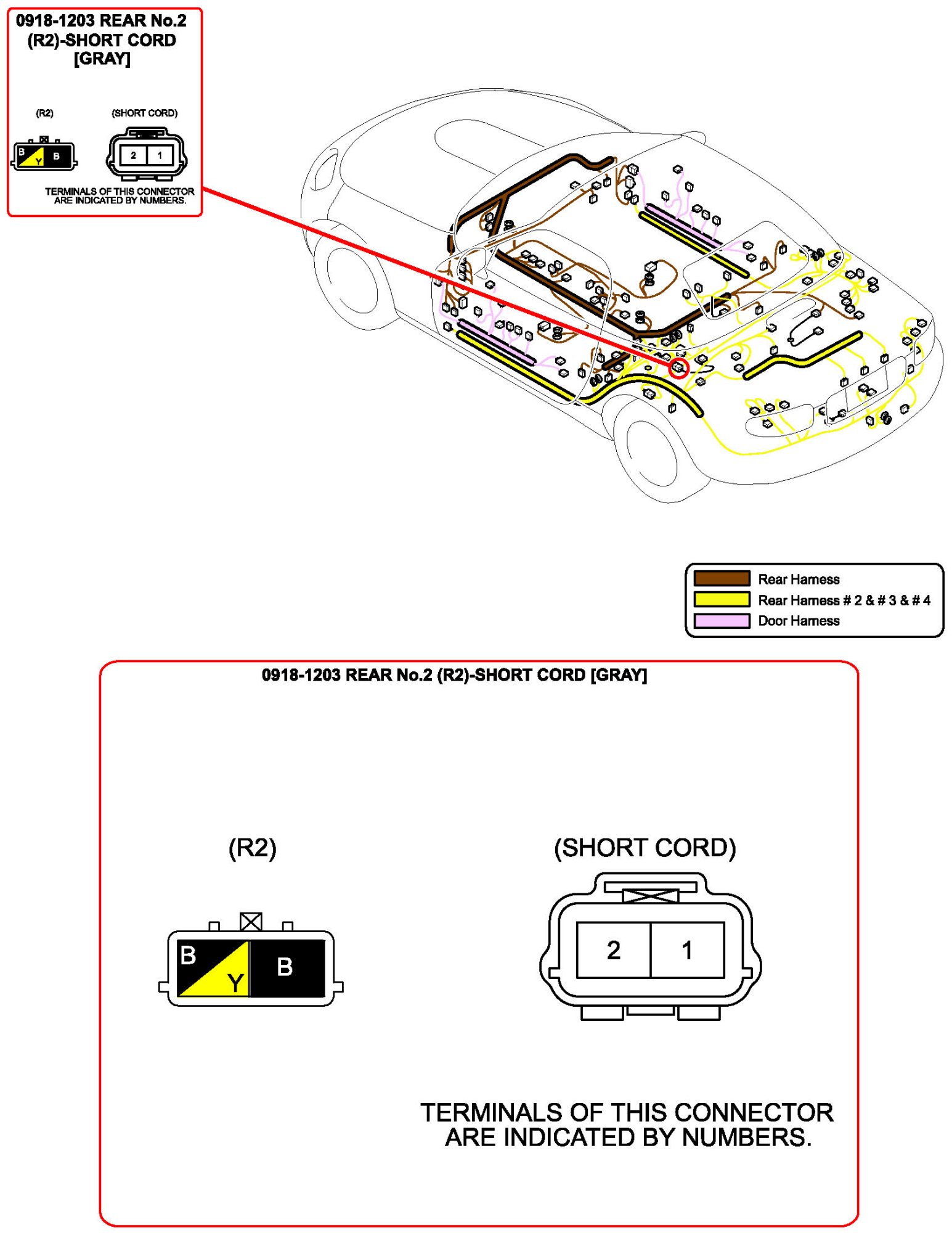 0918-1203 REAR No.2 (R2)-SHORT CORD [GRAY]

(R2)

(SHORT CORD)

B Y B

2 1

TERMINALS OF THIS CONNECTOR ARE INDICATED BY NUMBERS.

Rear Harness

Rear Harness # 2 & # 3 & # 4

Door Harness

0918-1203 REAR No.2 (R2)-SHORT CORD [GRAY]

(R2)

(SHORT CORD)

B Y B

2 1

TERMINALS OF THIS CONNECTOR ARE INDICATED BY NUMBERS.