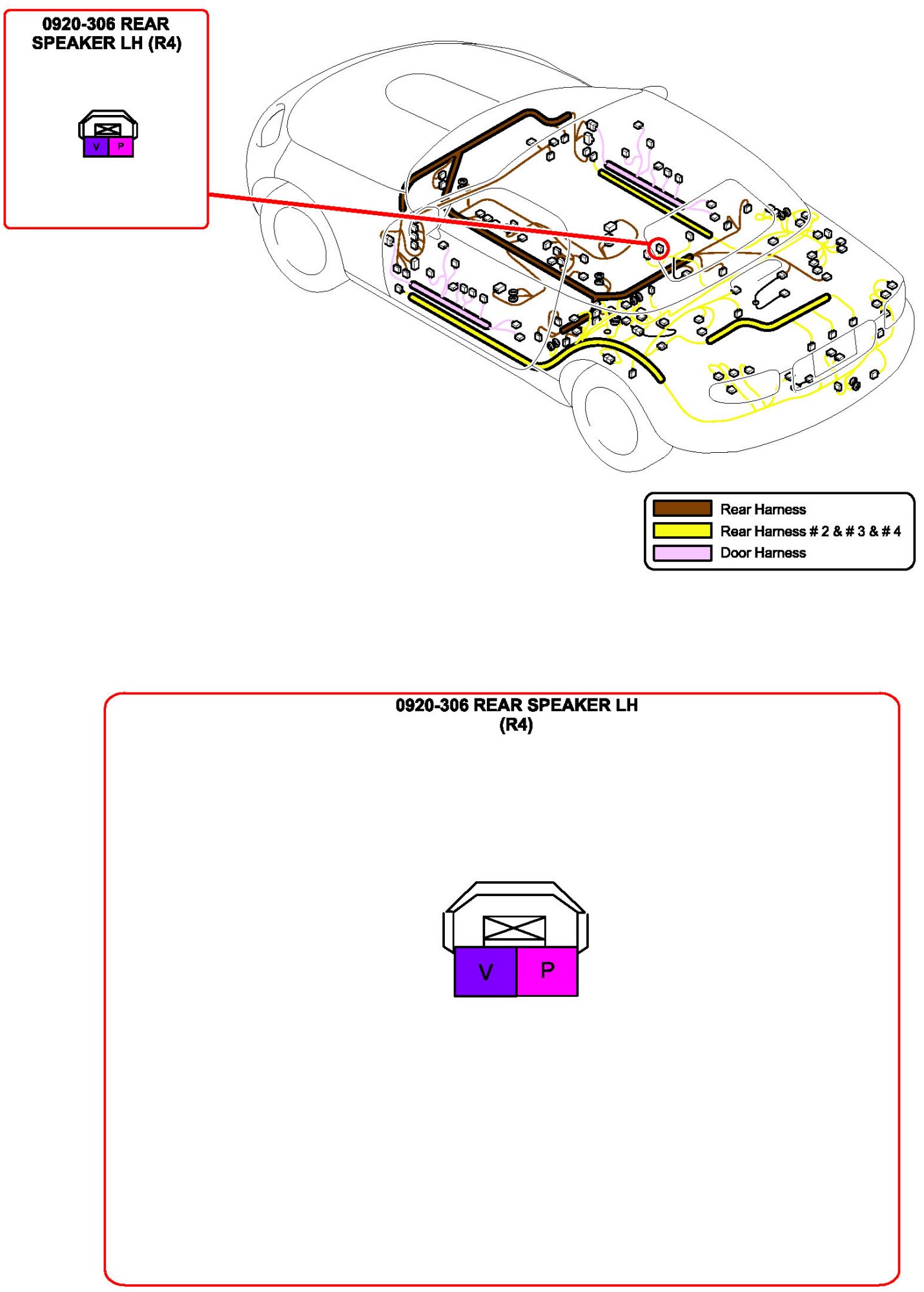 0920-306 REAR SPEAKER LH (R4)

V P

Rear Harness
Rear Harness # 2 & # 3 & # 4
Door Harness

0920-306 REAR SPEAKER LH (R4)

V P