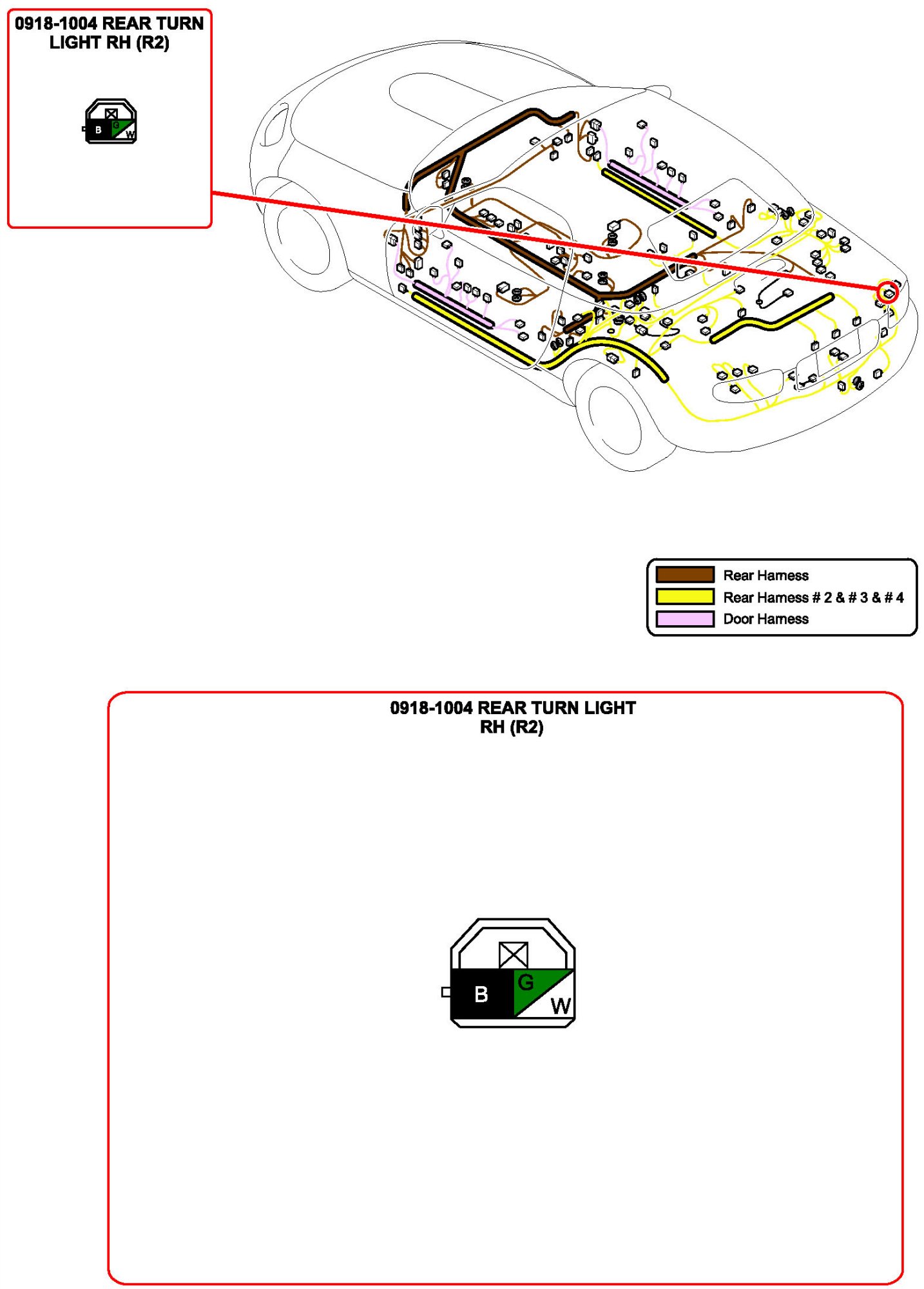 0918-1004 REAR TURN LIGHT RH (R2)

B G W

Rear Harness
Rear Harness # 2 & # 3 & # 4
Door Harness

0918-1004 REAR TURN LIGHT RH (R2)

B G W